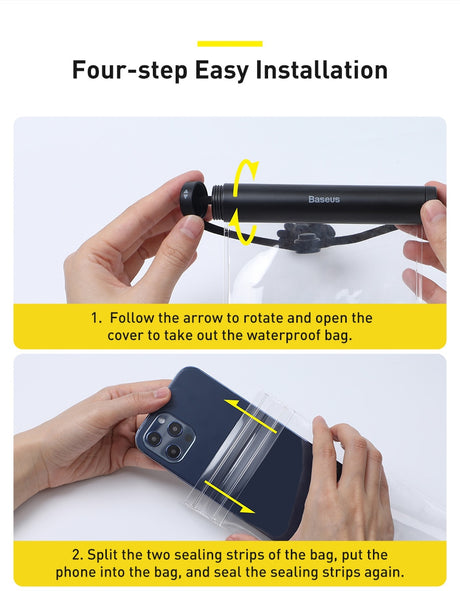 Four-step Easy Installation

Baseus

1. Follow the arrow to rotate and open the cover to take out the waterproof bag.

2. Split the two sealing strips of the bag, put the phone into the bag, and seal the sealing strips again.