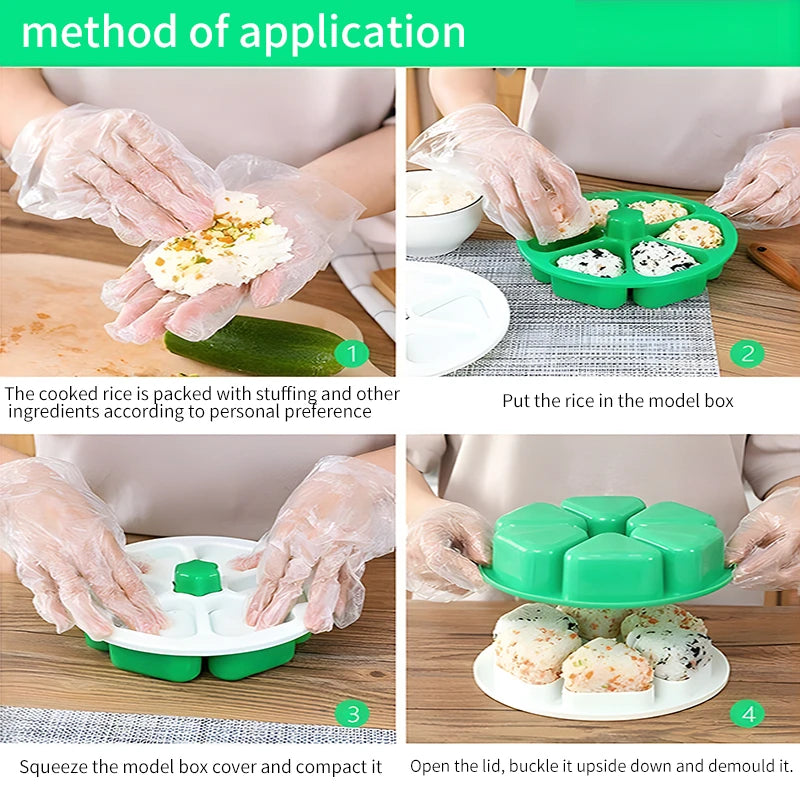 method of application

1

The cooked rice is packed with stuffing and other ingredients according to personal preference

2

Put the rice in the model box

3

Squeeze the model box cover and compact it

4

Open the lid, buckle it upside down and demould it.