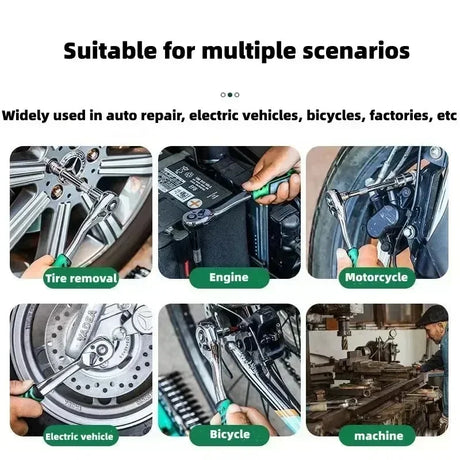 Suitable for multiple scenarios

Widely used in auto repair, electric vehicles, bicycles, factories, etc

Tire removal

Engine

Motorcycle

YADEA

Electric vehicle

Bicycle

machine