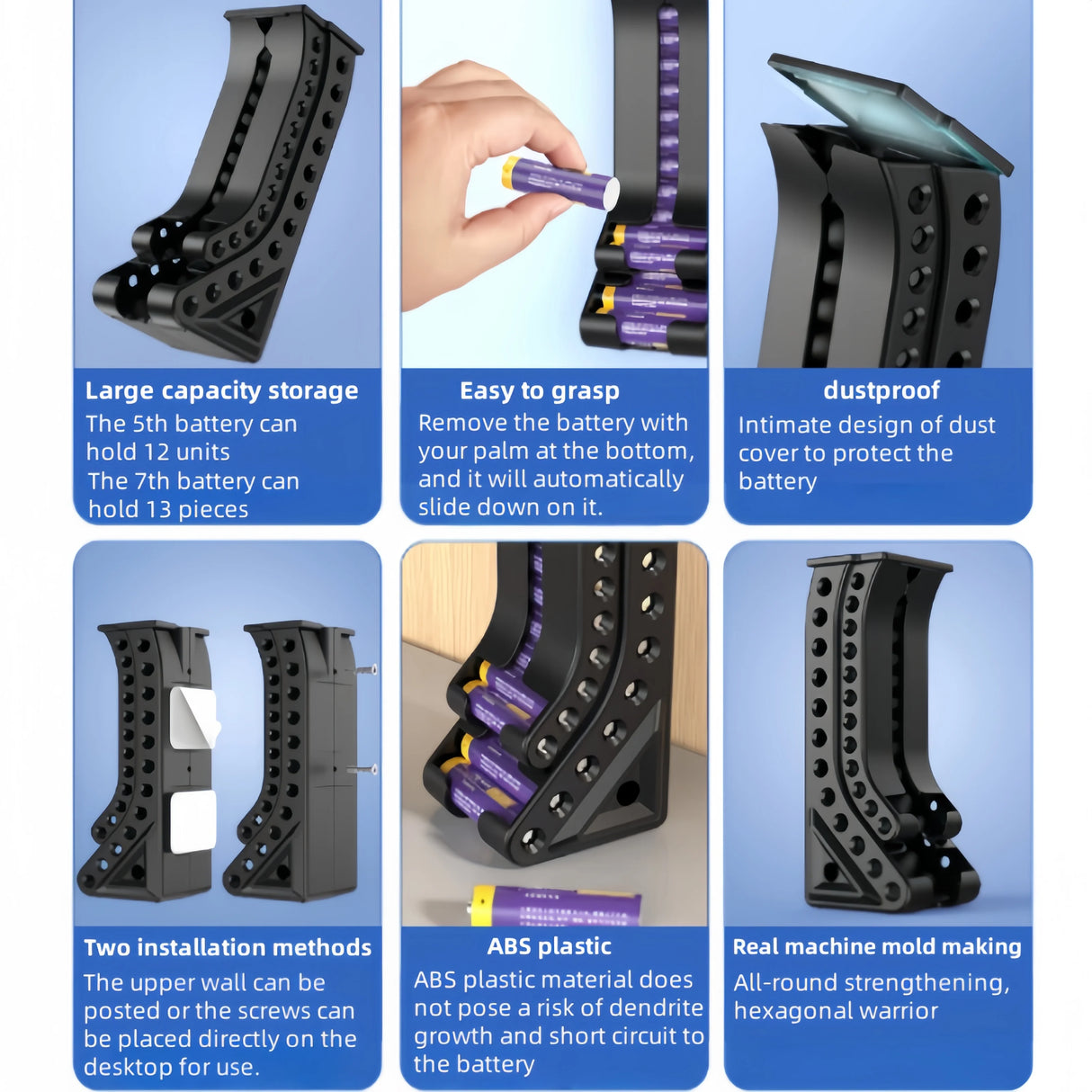 Large capacity storage
The 5th battery can hold 12 units
The 7th battery can hold 13 pieces

Easy to grasp
Remove the battery with your palm at the bottom, and it will automatically slide down on it.

dustproof
Intimate design of dust cover to protect the battery

Two installation methods
The upper wall can be posted or the screws can be placed directly on the desktop for use.

ABS plastic
ABS plastic material does not pose a risk of dendrite growth and short circuit to the battery

Real machine mold making
All-round strengthening, hexagonal warrior