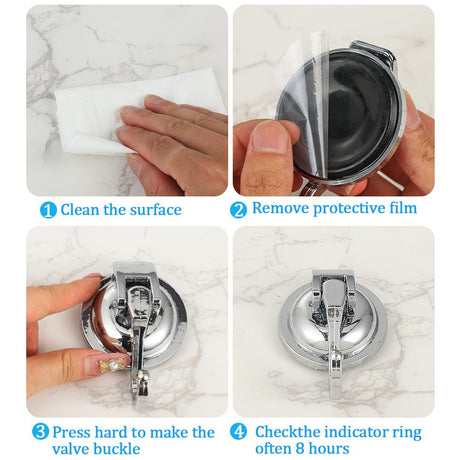 1 Clean the surface

2 Remove protective film

3 Press hard to make the valve buckle

4 Checkthe indicator ring often 8 hours