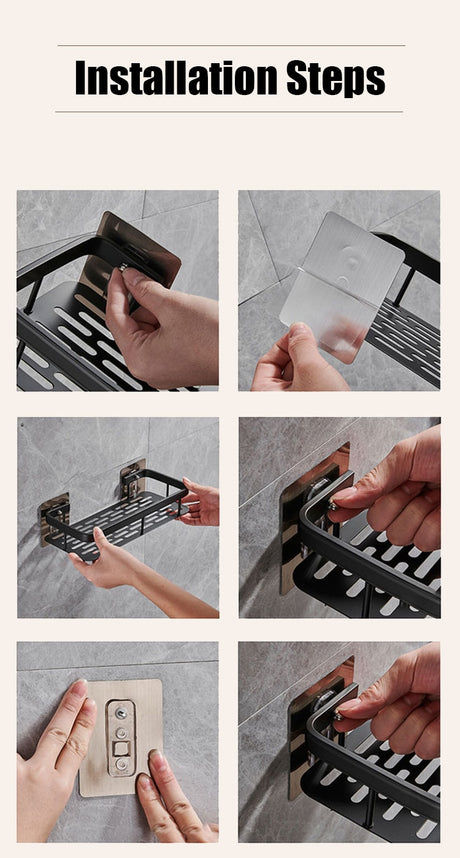 Installation Steps