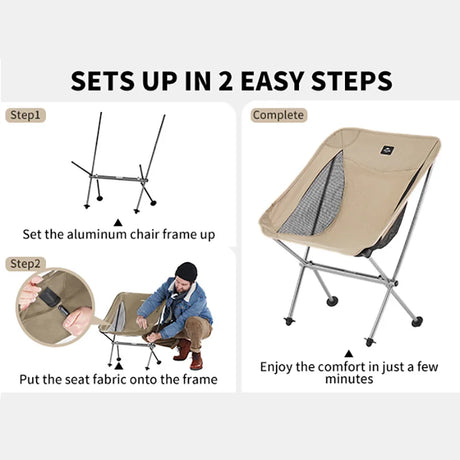 SETS UP IN 2 EASY STEPS

Step1

Set the aluminum chair frame up

Step2

Put the seat fabric onto the frame

Complete

Enjoy the comfort in just a few minutes