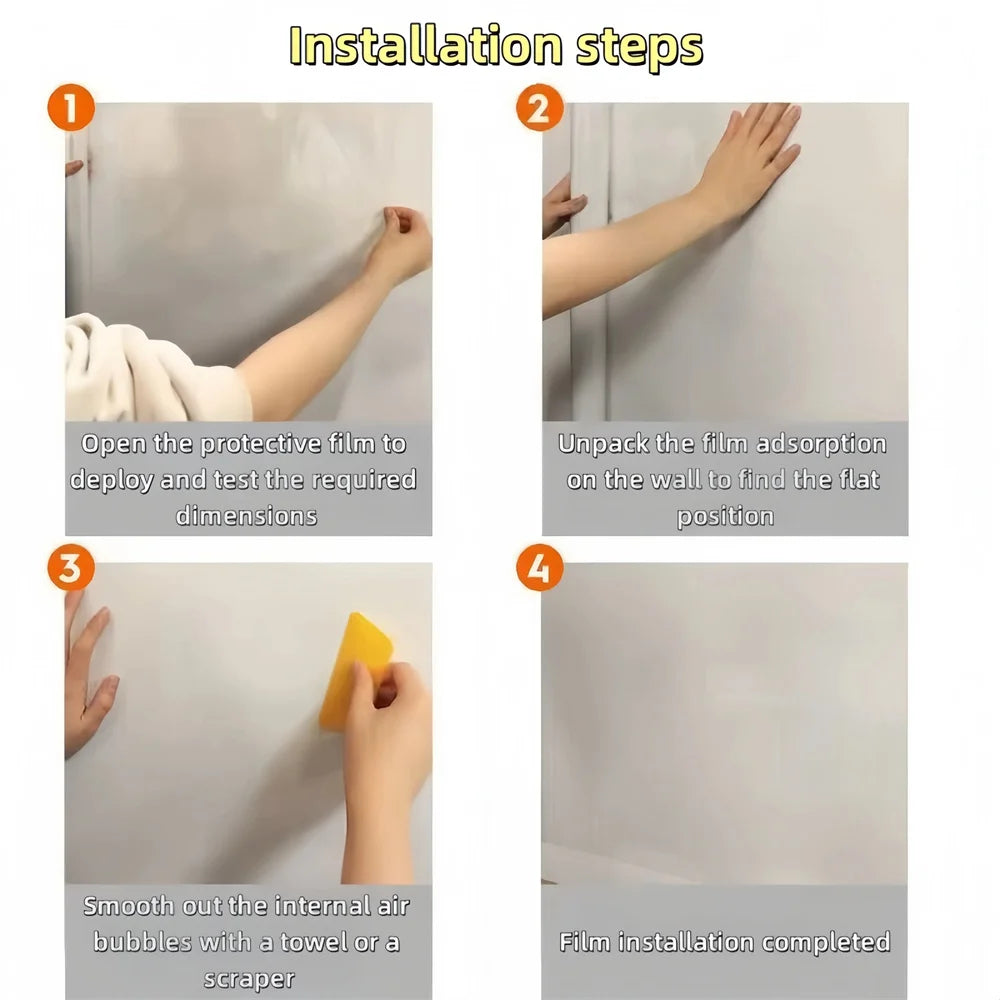 Installation steps

1

Open the protective film to deploy and test the required dimensions

2

Unpack the film adsorption on the wall to find the flat position

3

Smooth out the internal air bubbles with a towel or a scraper

4

Film installation completed