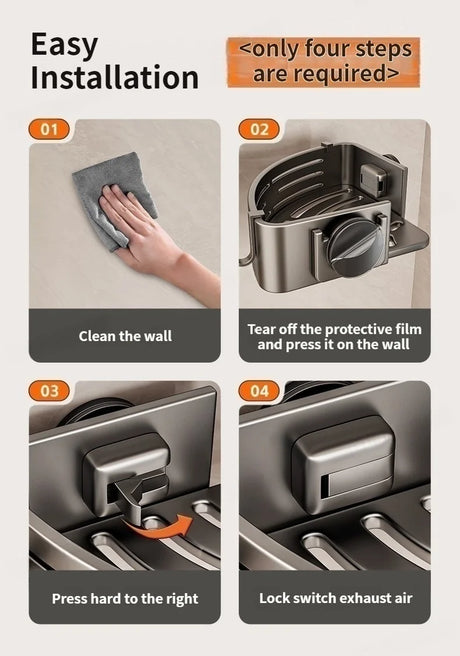 Easy Installation

<only four steps are required>

01

Clean the wall

02

Tear off the protective film and press it on the wall

03

Press hard to the right

04

Lock switch exhaust air