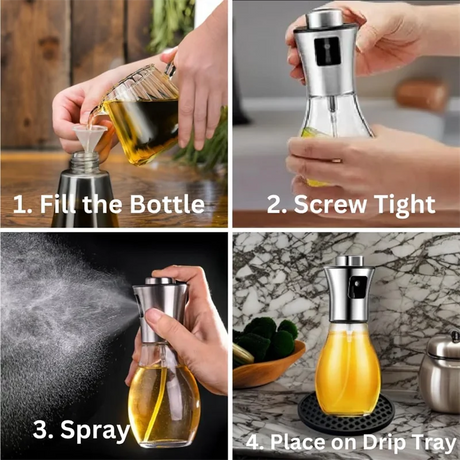 1. Fill the Bottle

2. Screw Tight

3. Spray

4. Place on Drip Tray