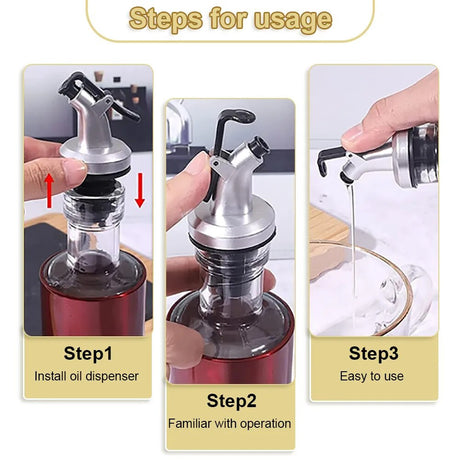 Steps for usage

Step1
Install oil dispenser

Step2
Familiar with operation

Step3
Easy to use