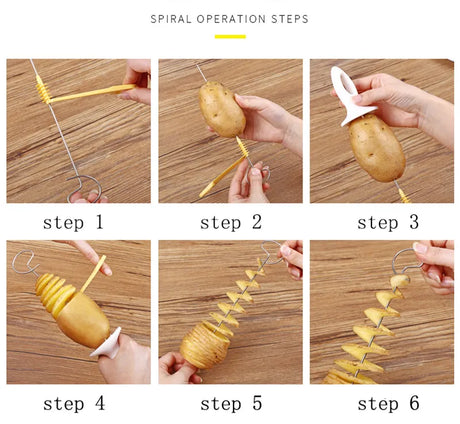 SPIRAL OPERATION STEPS

step 1

step 2

step 3

step 4

step 5

step 6