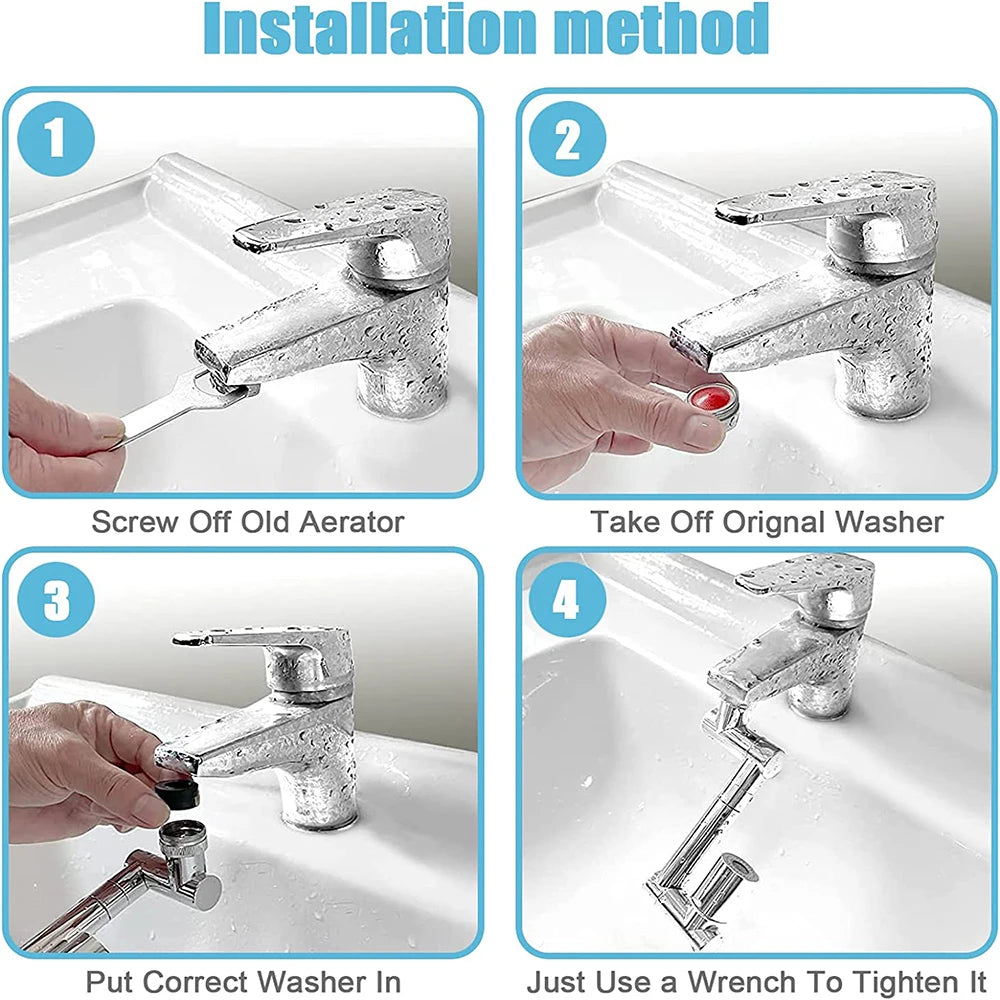 Installation method

1

Screw Off Old Aerator

2

Take Off Orignal Washer

3

Put Correct Washer In

4

Just Use a Wrench To Tighten It