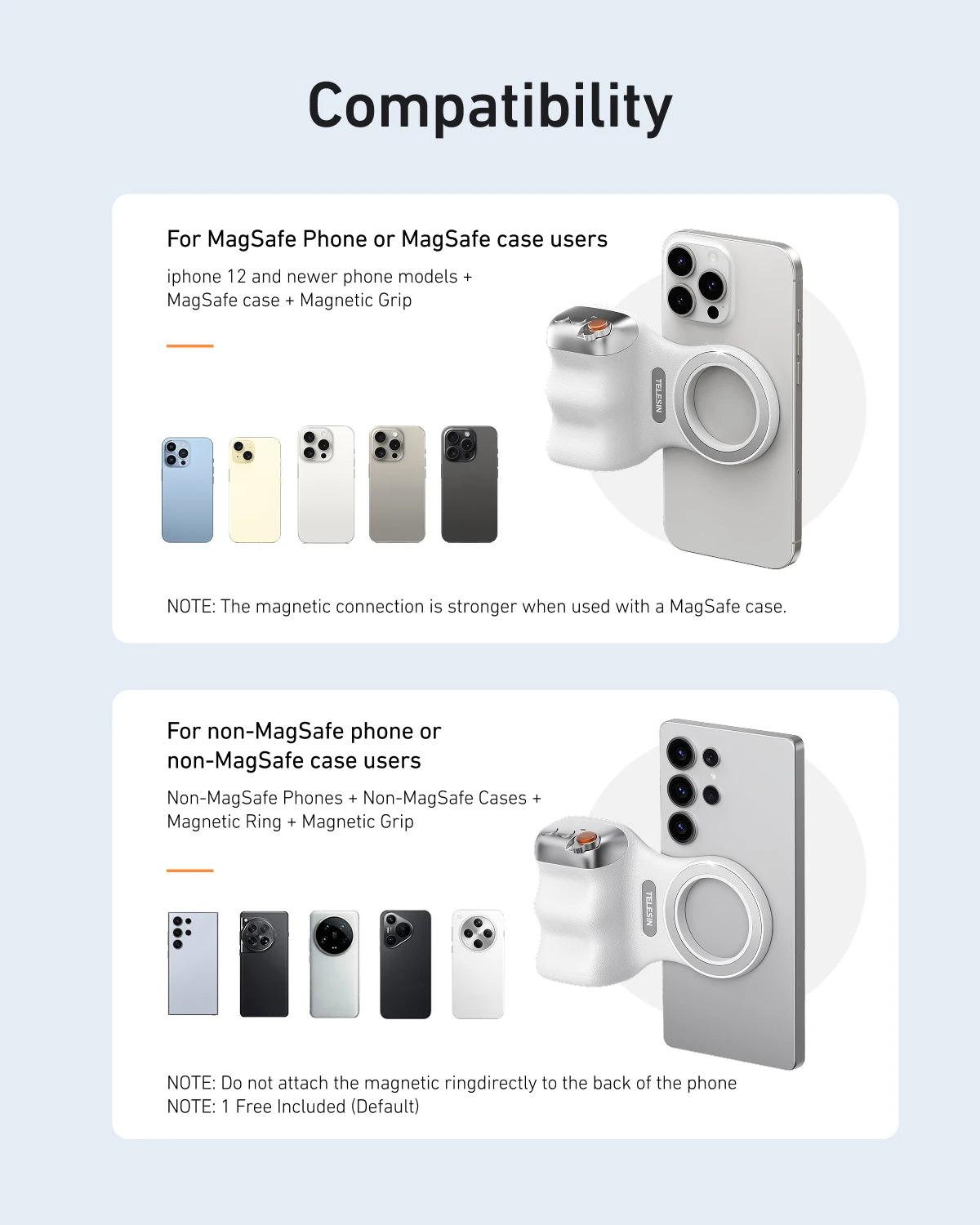 Compatibility

For MagSafe Phone or MagSafe case users

iphone 12 and newer phone models + MagSafe case + Magnetic Grip

TELESIN

NOTE: The magnetic connection is stronger when used with a MagSafe case.

For non-MagSafe phone or non-MagSafe case users

Non-MagSafe Phones + Non-MagSafe Cases + Magnetic Ring + Magnetic Grip

TELESIN

NOTE: Do not attach the magnetic ringdirectly to the back of the phone
NOTE: 1 Free Included (Default)