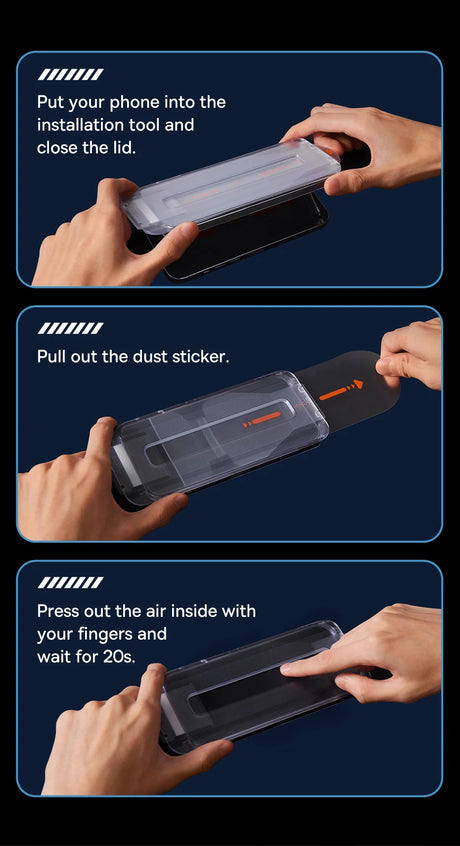 Put your phone into the installation tool and close the lid.

Pull out the dust sticker.

Press out the air inside with your fingers and wait for 20s.