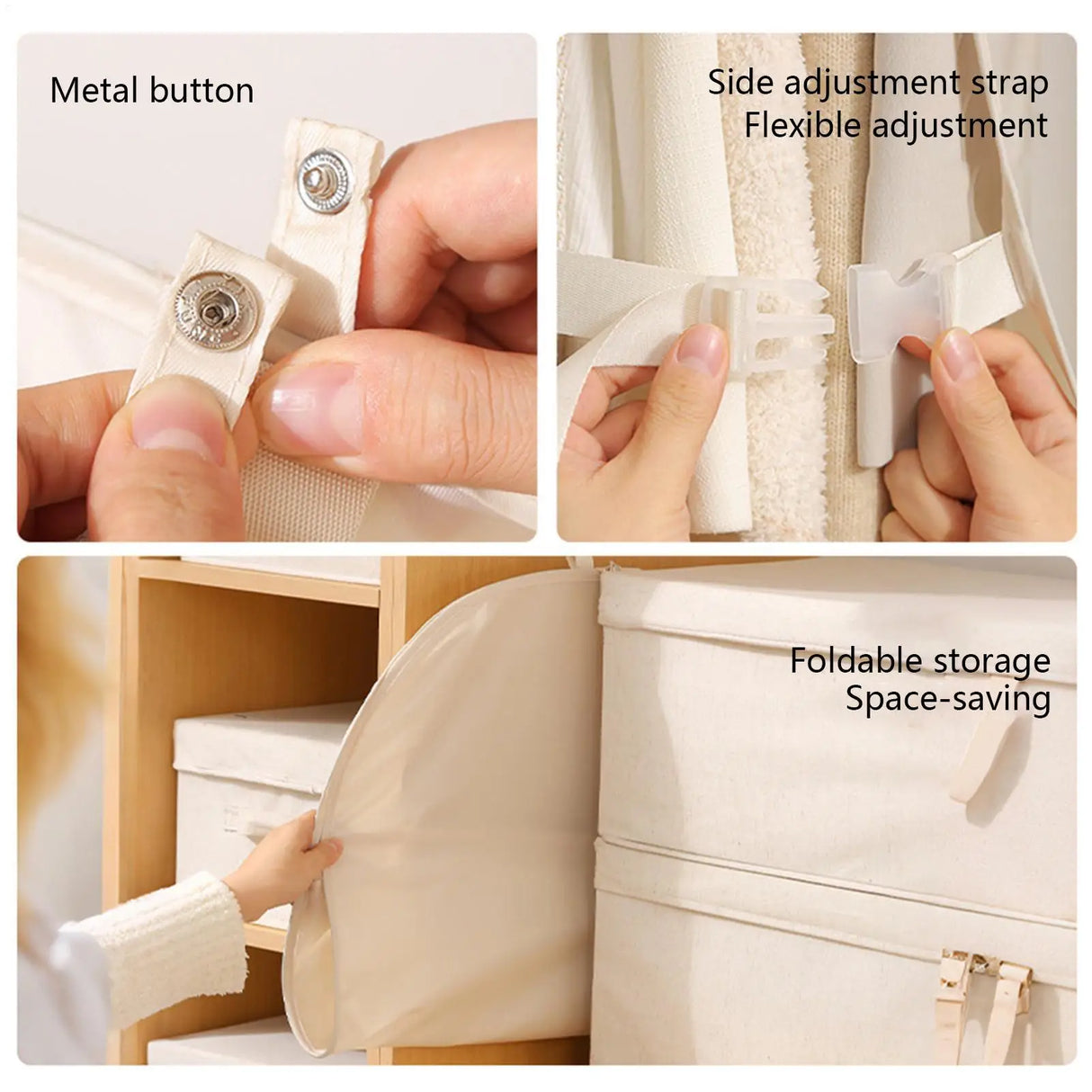 Metal button

Side adjustment strap
Flexible adjustment

Foldable storage
Space-saving