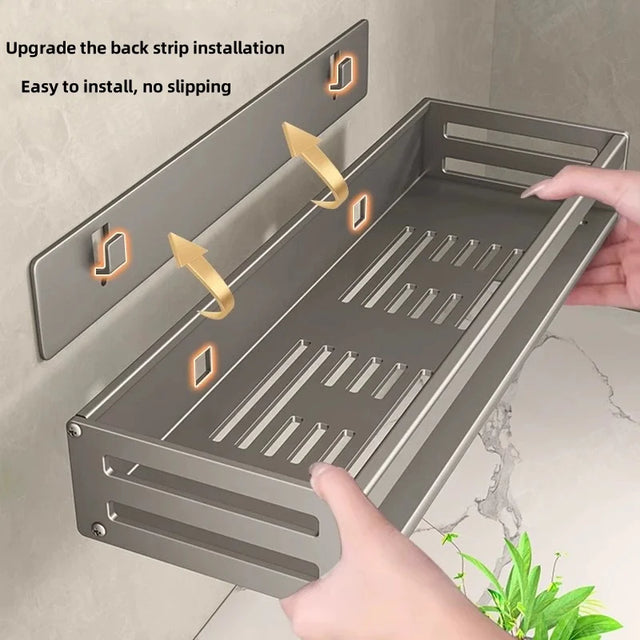 Upgrade the back strip installation

Easy to install, no slipping