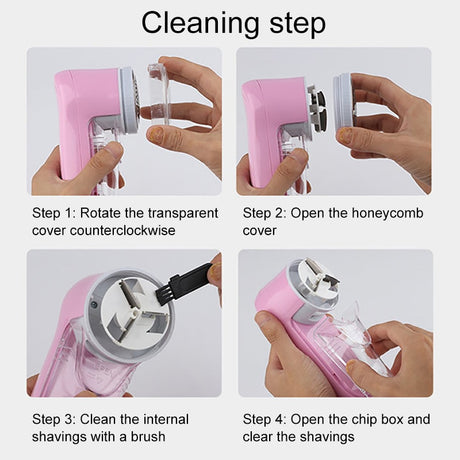 Cleaning step

Step 1: Rotate the transparent cover counterclockwise

Step 2: Open the honeycomb cover

Step 3: Clean the internal shavings with a brush

Step 4: Open the chip box and clear the shavings