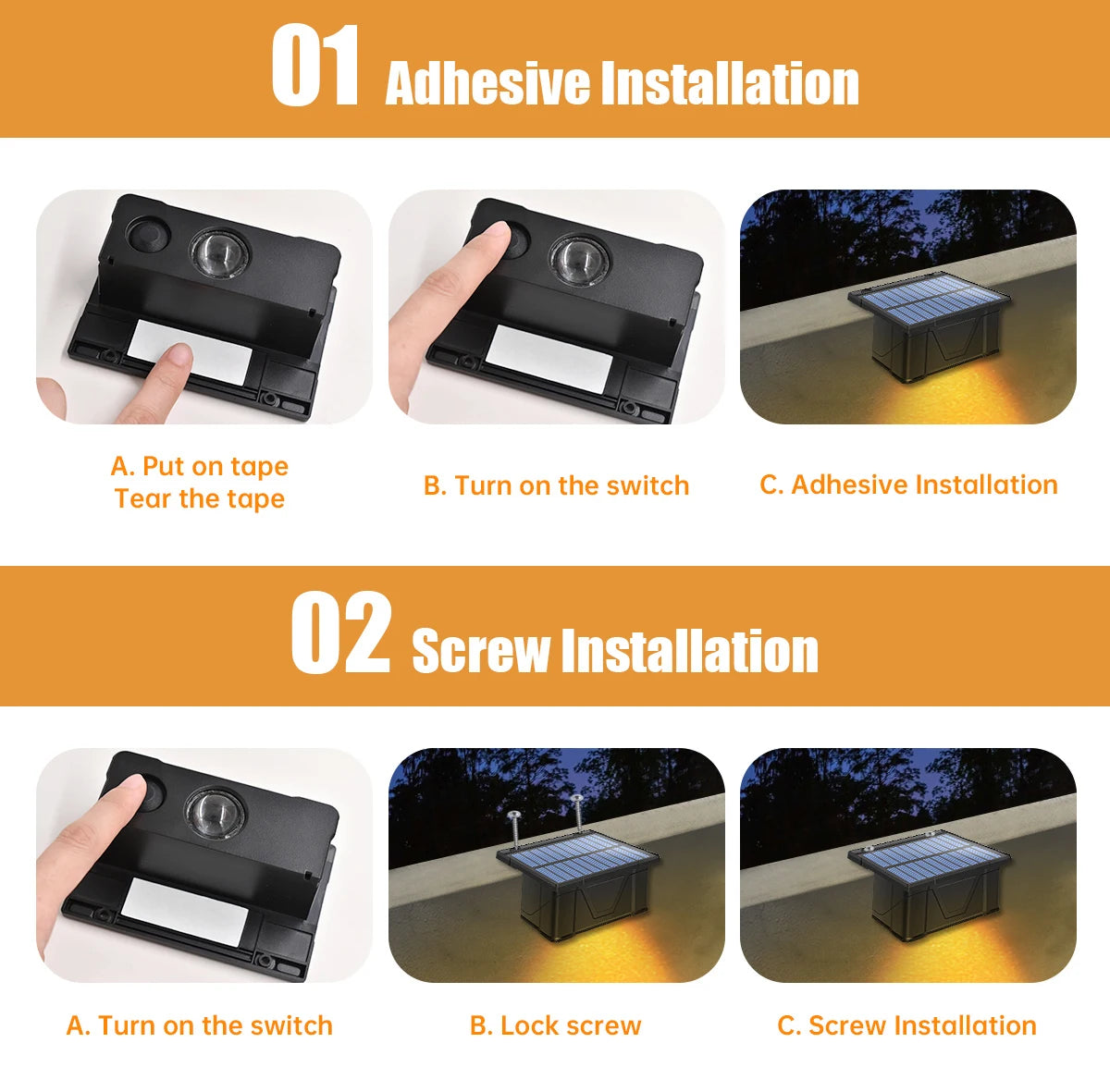 01 Adhesive Installation

A. Put on tape
Tear the tape

B. Turn on the switch

C. Adhesive Installation

02 Screw Installation

A. Turn on the switch

B. Lock screw

C. Screw Installation