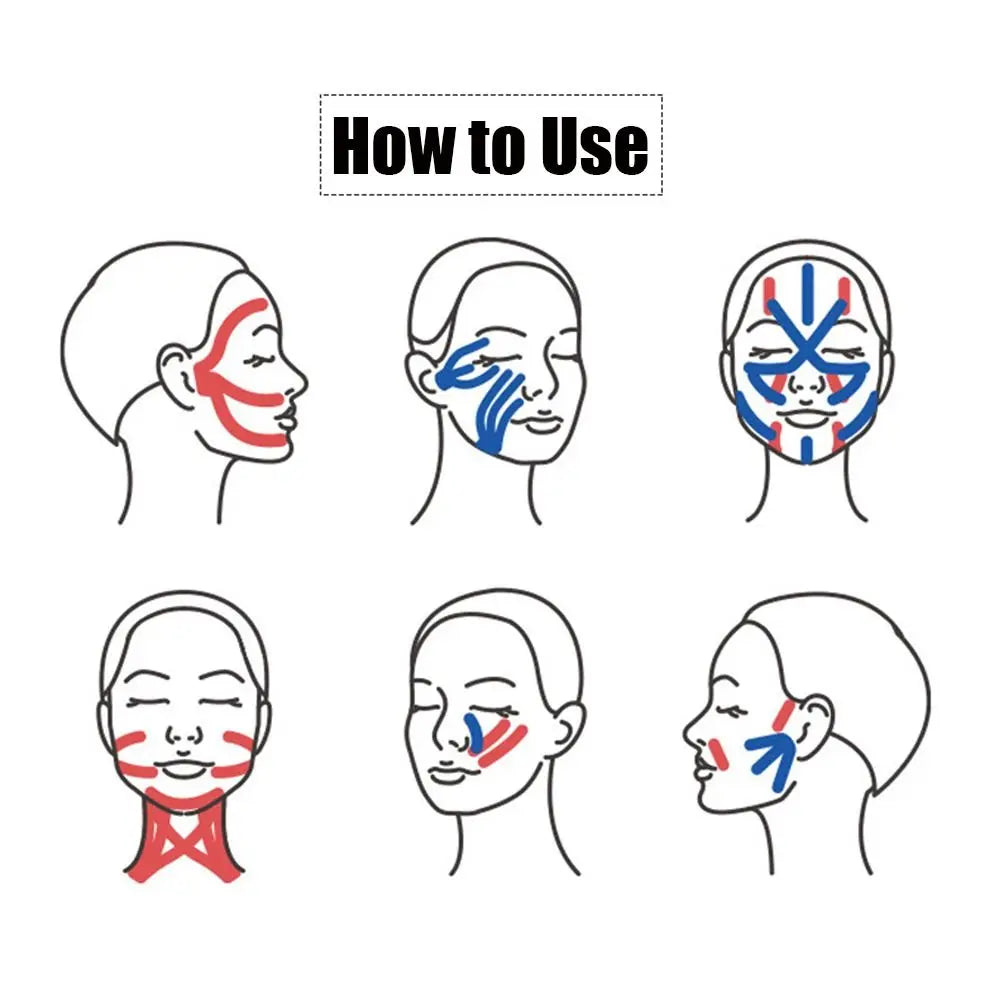 How to Use