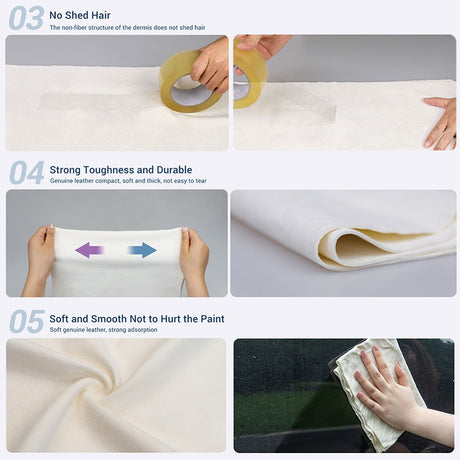 03 No Shed Hair
The non-fiber structure of the dermis does not shed hair

04 Strong Toughness and Durable
Genuine leather compact, soft and thick, not easy to tear

05 Soft and Smooth Not to Hurt the Paint
Soft genuine leather, strong adsorption