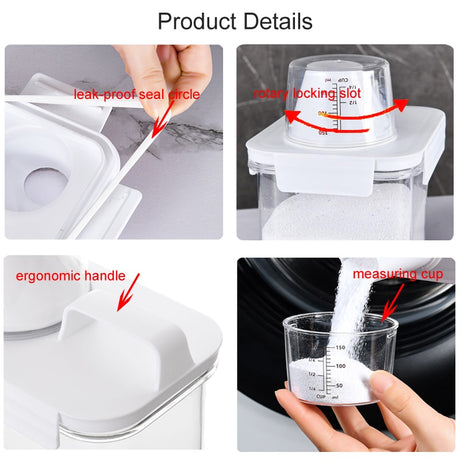 Product Details

leak-proof seal circle

rotary locking slot

CUP
ml
1/4
1/2
100
150

ergonomic handle

measuring cup

150
3/4
100
1/2
50
1/4
CUP
ml