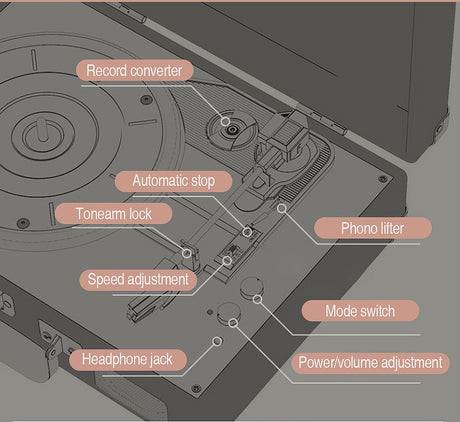 Record converter

Automatic stop

Tonearm lock

Phono lifter

Speed adjustment

Mode switch

Headphone jack

Power/volume adjustment