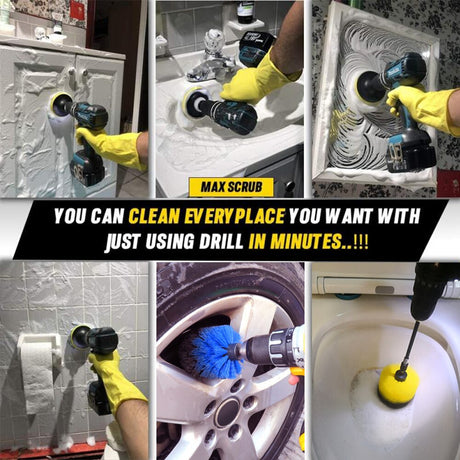 MAX SCRUB

YOU CAN CLEAN EVERYPLACE YOU WANT WITH JUST USING DRILL IN MINUTES..!!!