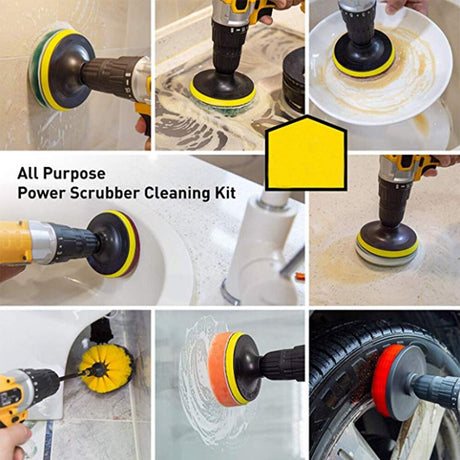 All Purpose
Power Scrubber Cleaning Kit