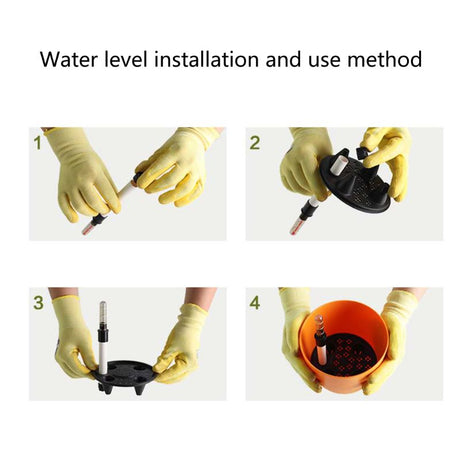 Water level installation and use method

1

2

3

4