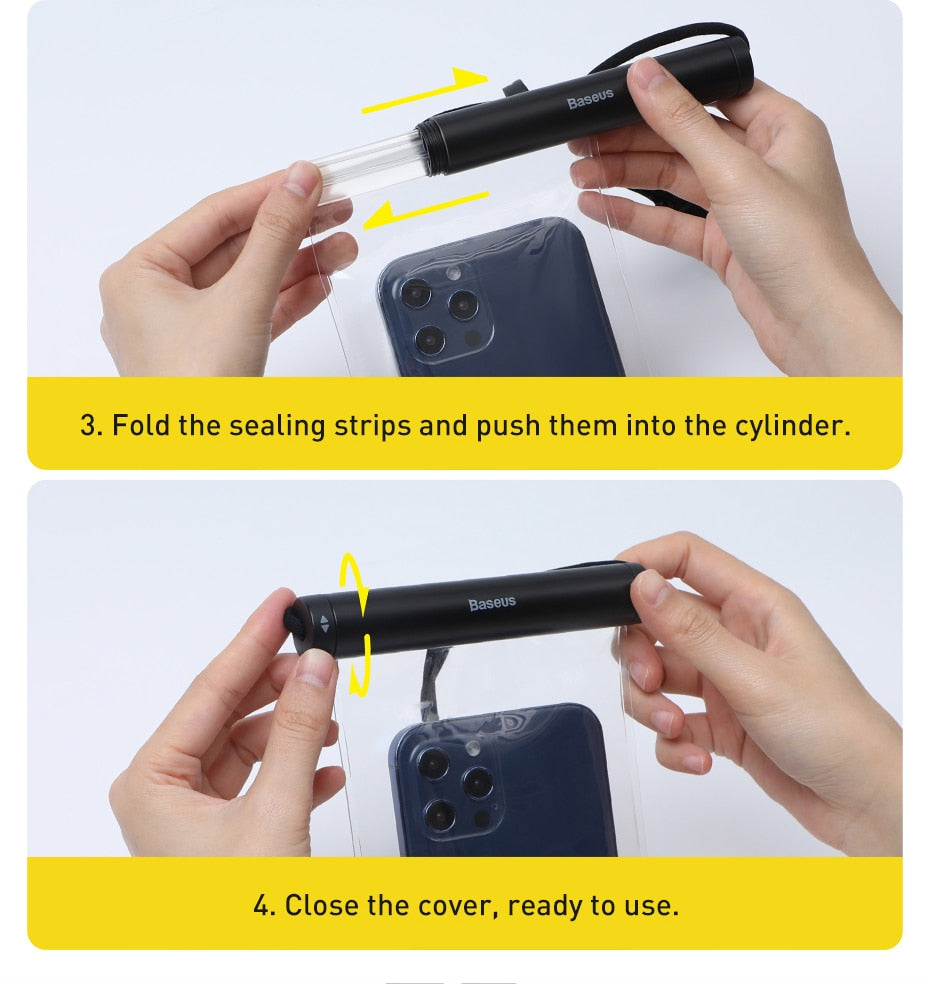 Baseus

3. Fold the sealing strips and push them into the cylinder.

Baseus

4. Close the cover, ready to use.