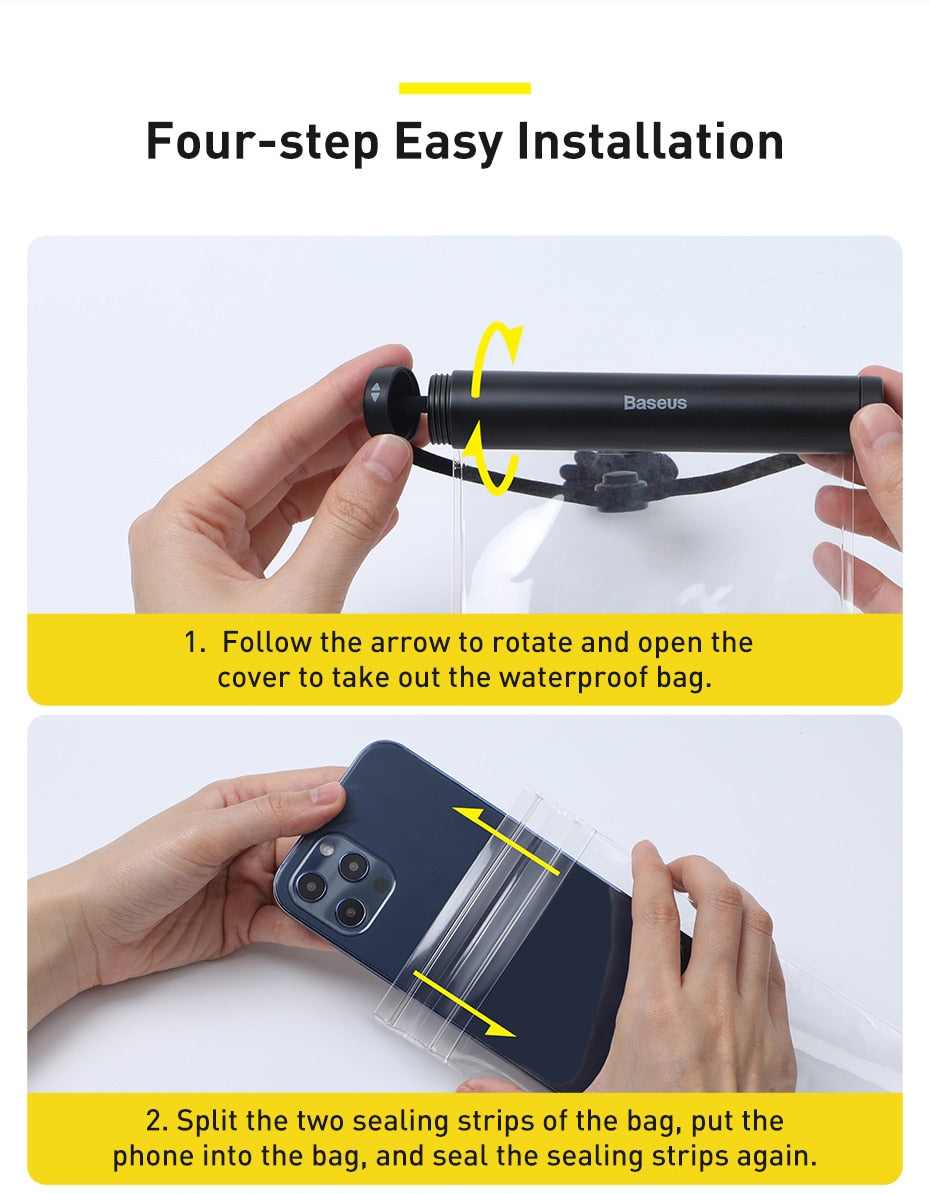 Four-step Easy Installation

Baseus

1. Follow the arrow to rotate and open the cover to take out the waterproof bag.

2. Split the two sealing strips of the bag, put the phone into the bag, and seal the sealing strips again.