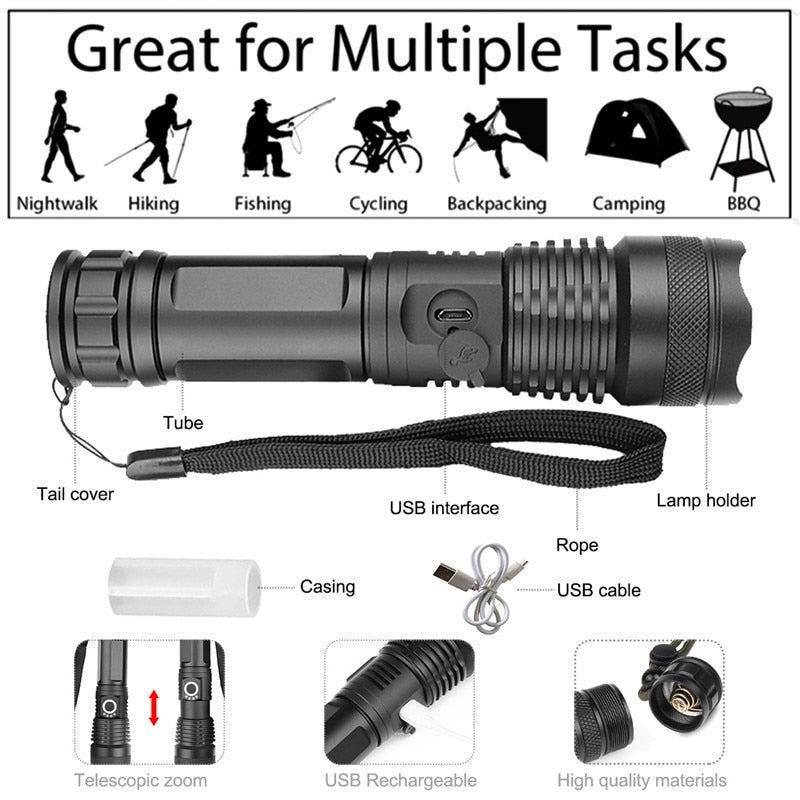 Great for Multiple Tasks

Nightwalk Hiking Fishing Cycling Backpacking Camping BBQ

Tube

Tail cover

USB interface

Lamp holder

Rope

Casing

USB cable

Telescopic zoom

USB Rechargeable

High quality materials