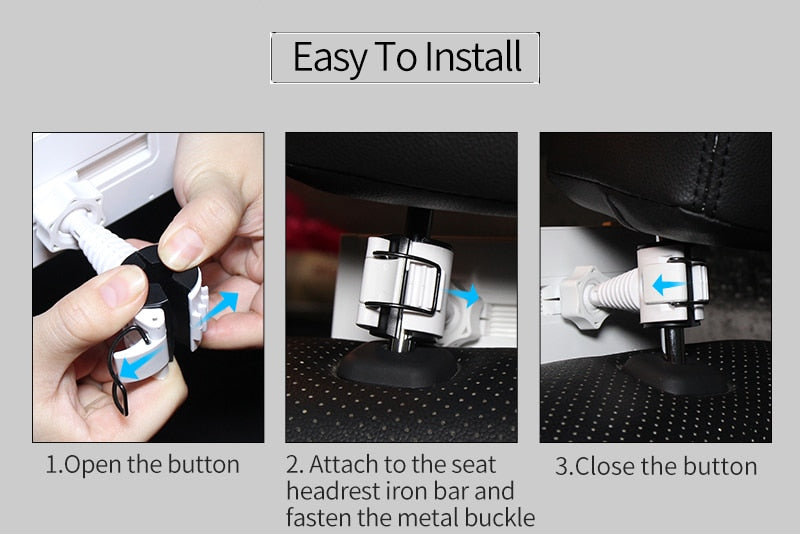 Easy To Install

1.Open the button

2. Attach to the seat headrest iron bar and fasten the metal buckle

3.Close the button