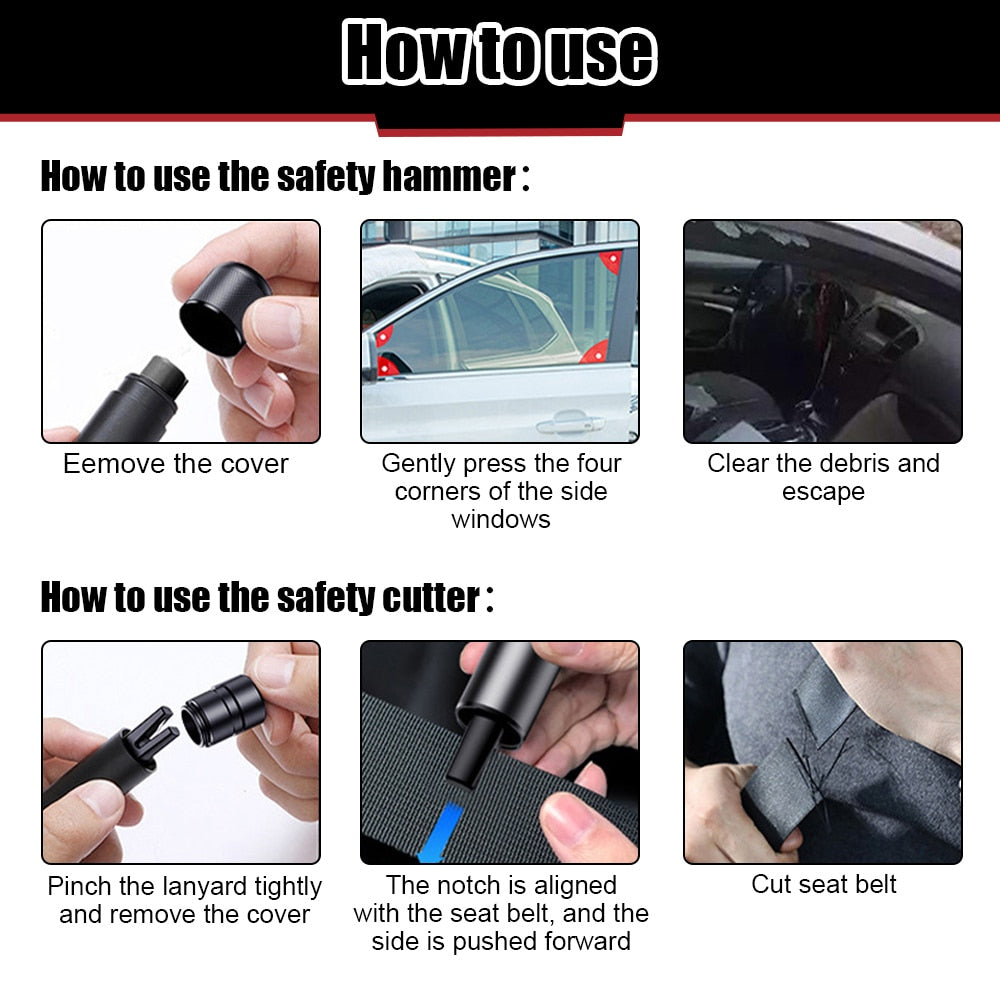 How to use

How to use the safety hammer:

Eemove the cover

Gently press the four corners of the side windows

Clear the debris and escape

How to use the safety cutter:

Pinch the lanyard tightly and remove the cover

The notch is aligned with the seat belt, and the side is pushed forward

Cut seat belt