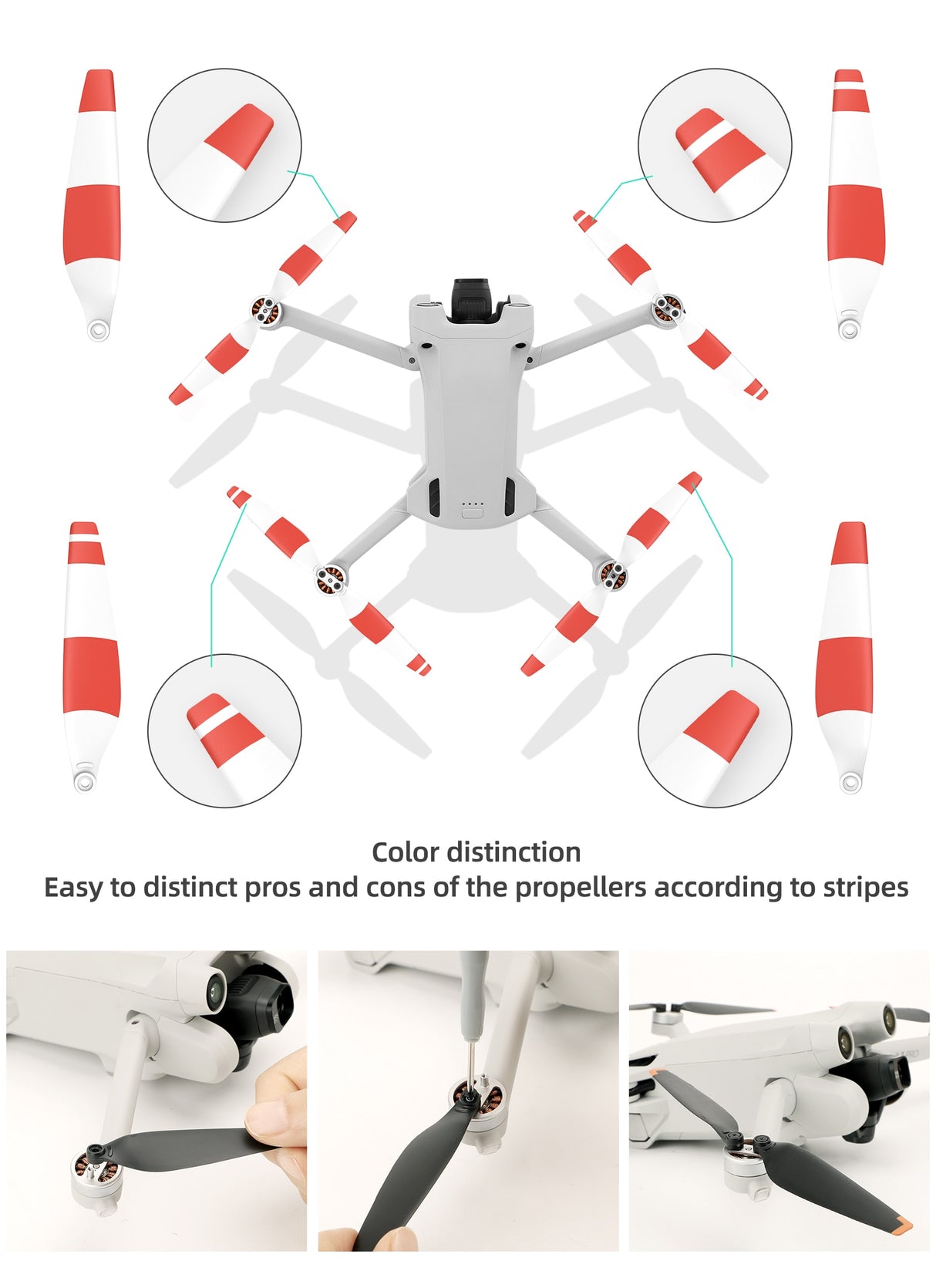 Color distinction
Easy to distinct pros and cons of the propellers according to stripes