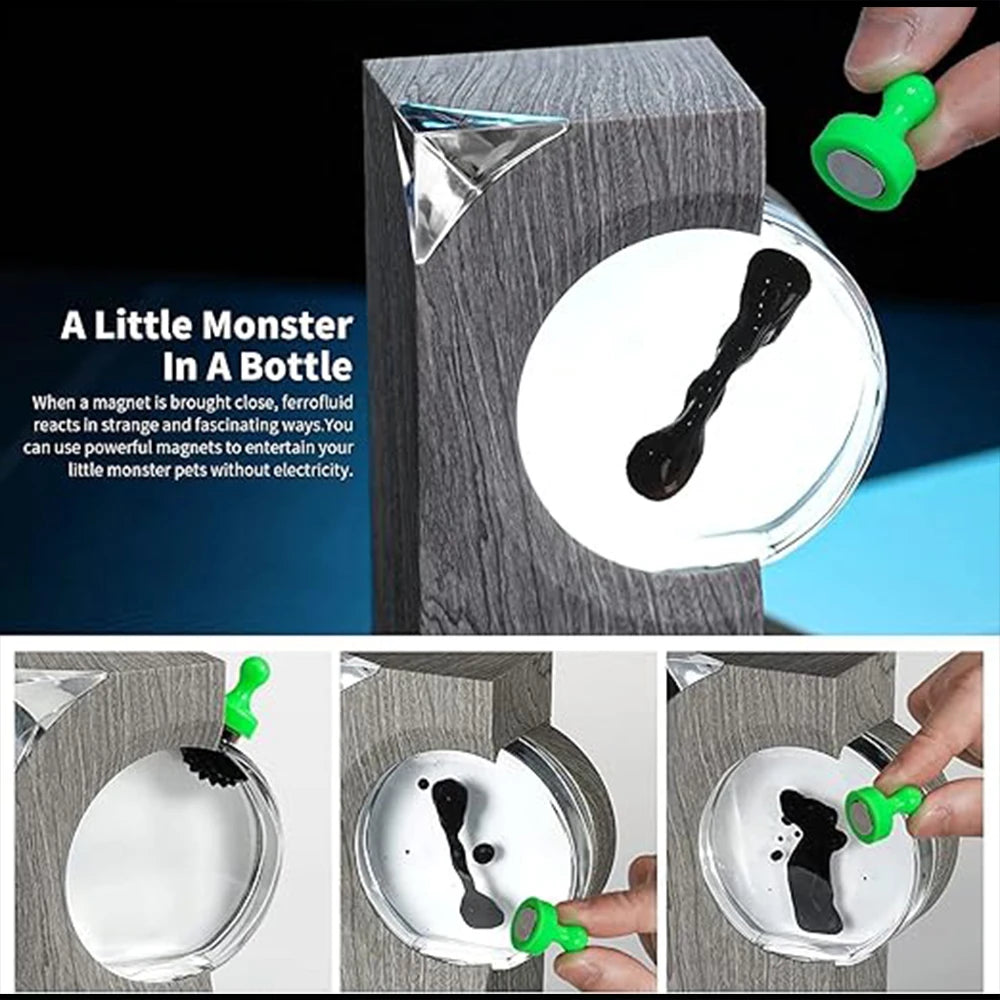 A Little Monster In A Bottle

When a magnet is brought close, ferrofluid reacts in strange and fascinating ways.You can use powerful magnets to entertain your little monster pets without electricity.