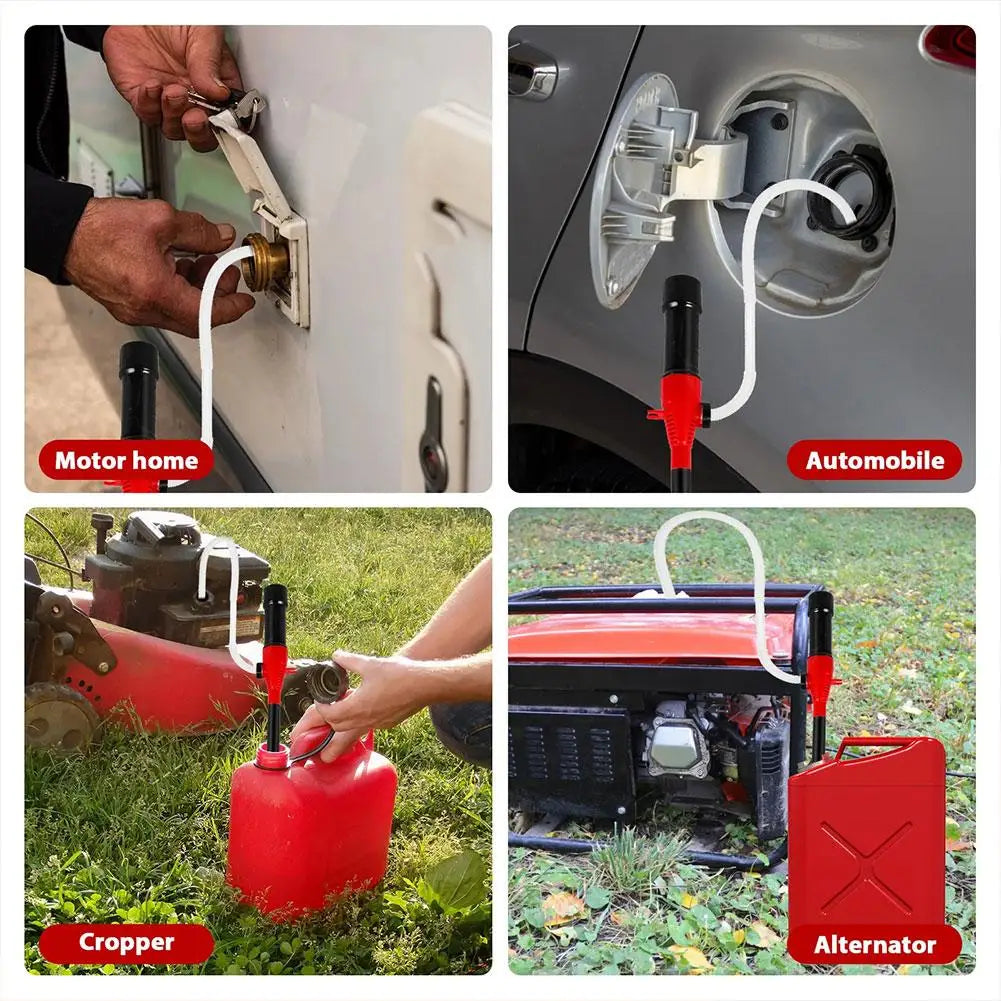 Motor home

Automobile

Cropper

Alternator