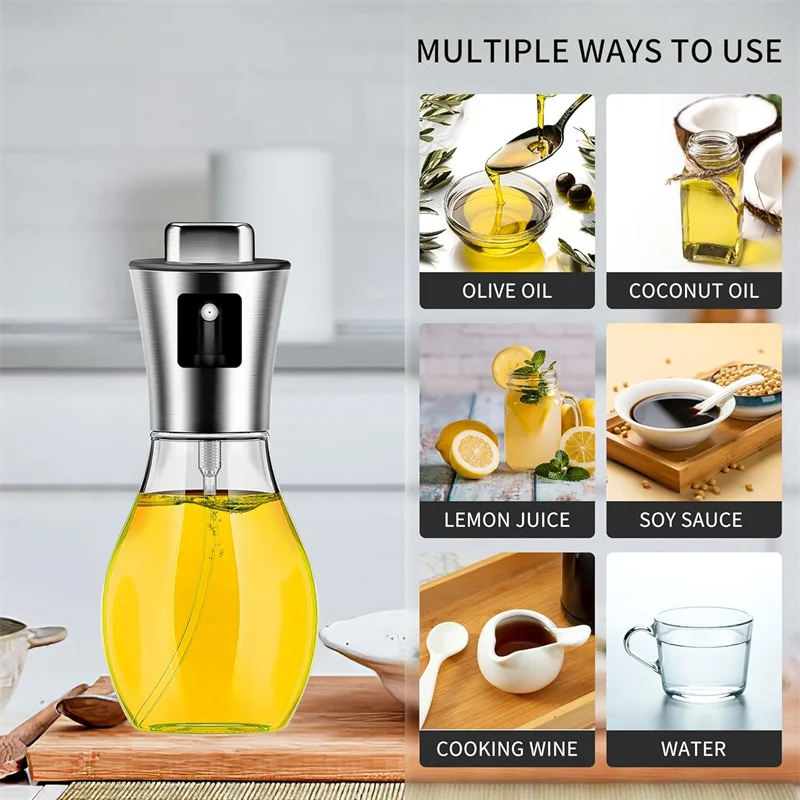 MULTIPLE WAYS TO USE

OLIVE OIL

COCONUT OIL

LEMON JUICE

SOY SAUCE

COOKING WINE

WATER