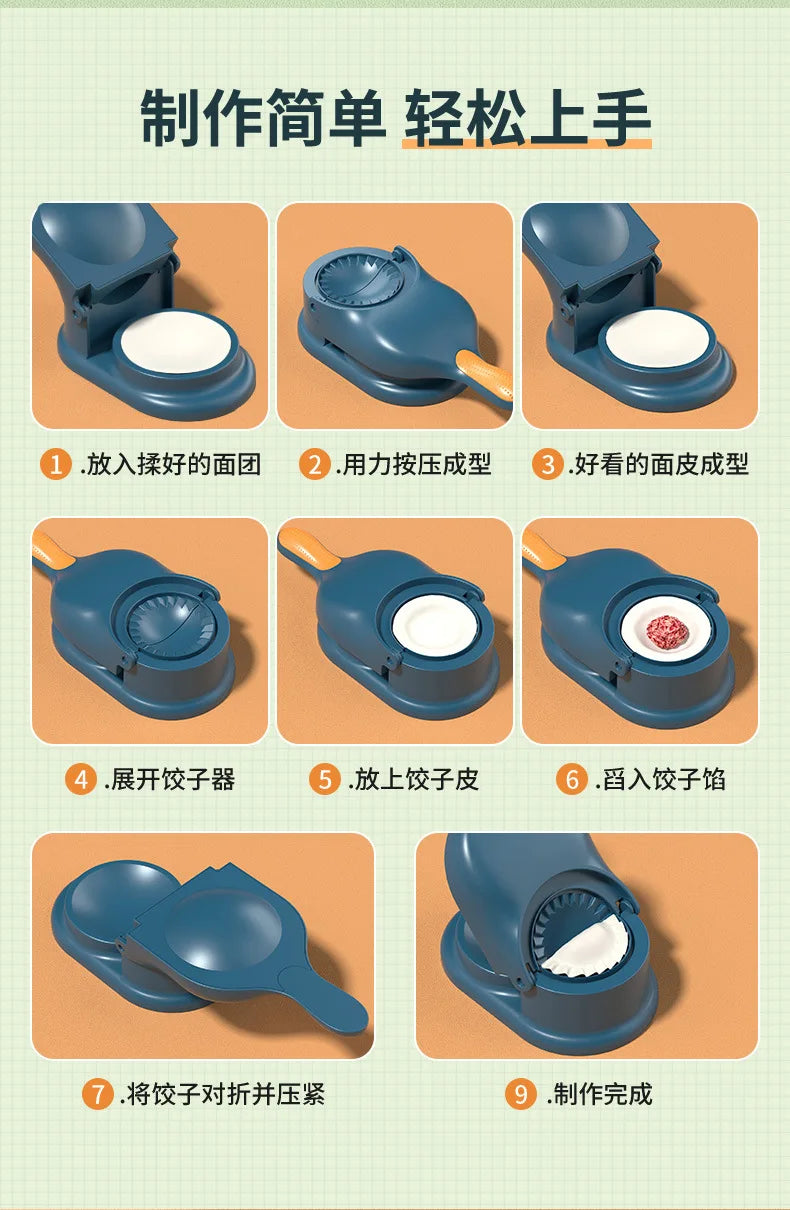 制作简单 轻松上手

1 .放入揉好的面团

2 .用力按压成型

3 .好看的面皮成型

4 .展开饺子器

5 .放上饺子皮

6 .舀入饺子馅

7 .将饺子对折并压紧

9 .制作完成