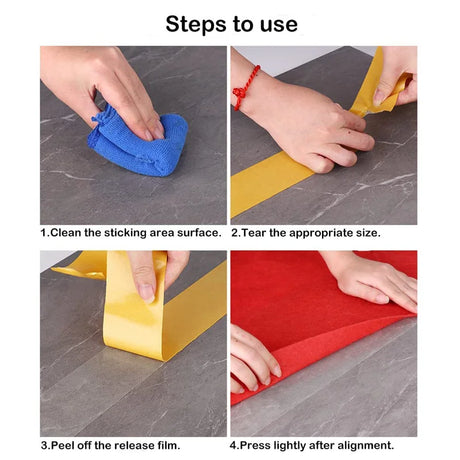 Steps to use

1.Clean the sticking area surface.

2.Tear the appropriate size.

3.Peel off the release film.

4.Press lightly after alignment.