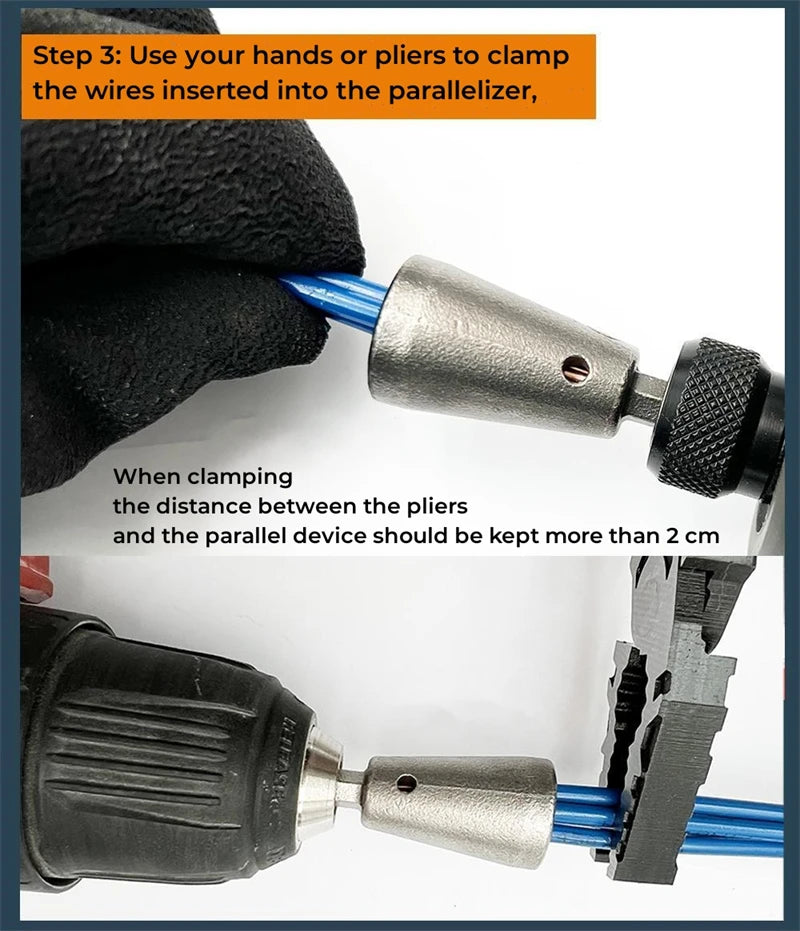 Step 3: Use your hands or pliers to clamp the wires inserted into the parallelizer,

When clamping
the distance between the pliers
and the parallel device should be kept more than 2 cm