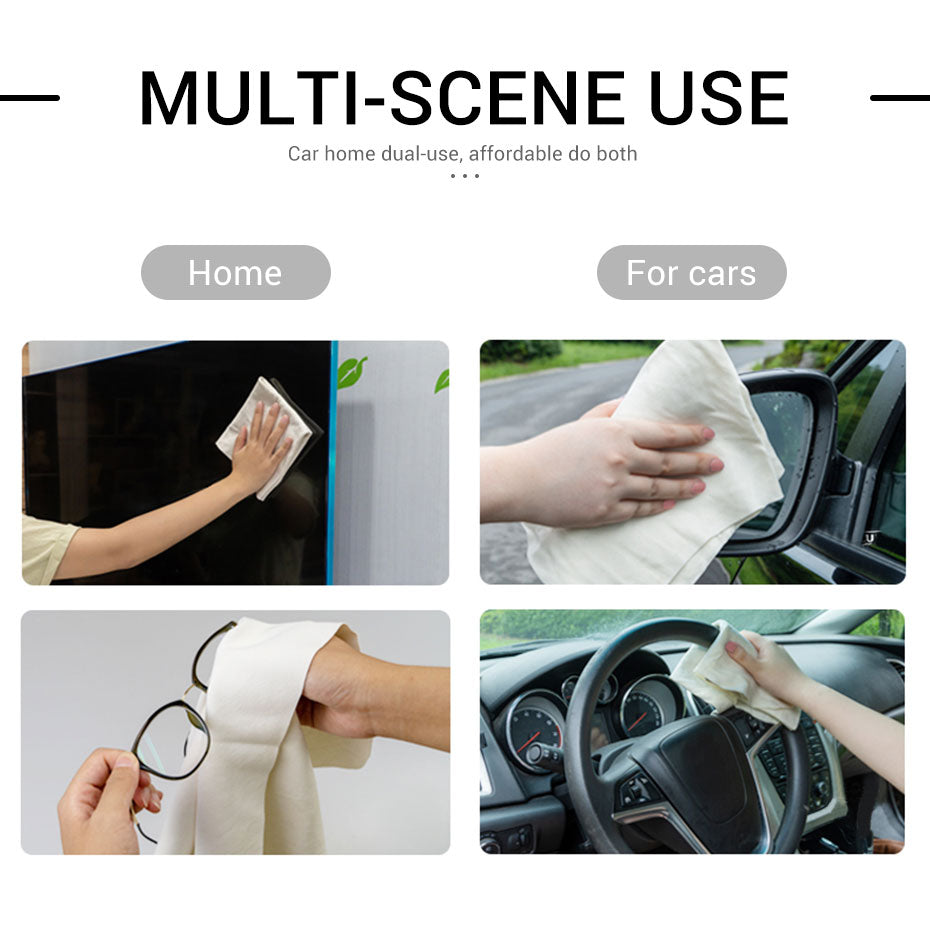 MULTI-SCENE USE

Car home dual-use, affordable do both

Home

For cars