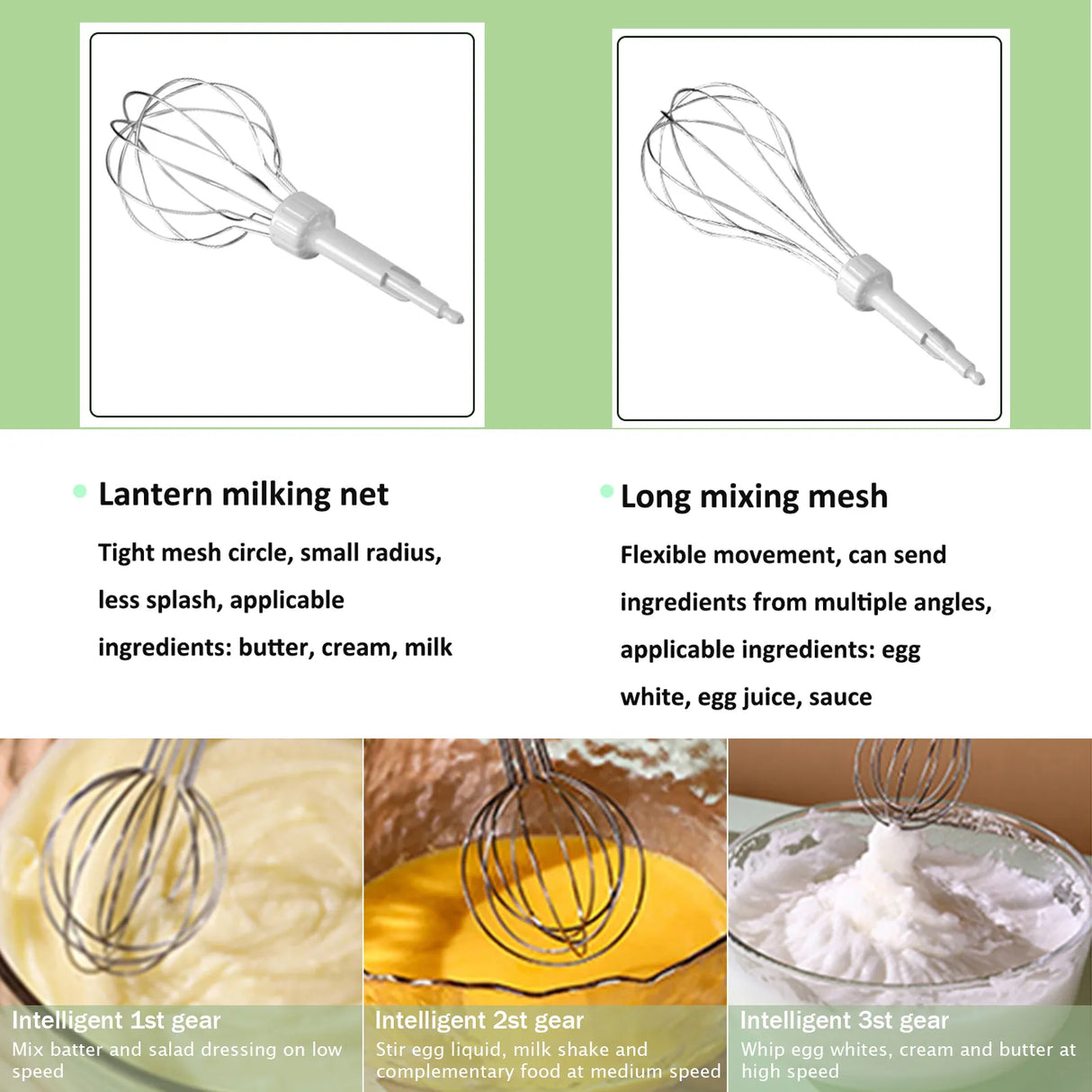 Lantern milking net

Tight mesh circle, small radius, less splash, applicable ingredients: butter, cream, milk

Long mixing mesh

Flexible movement, can send ingredients from multiple angles, applicable ingredients: egg white, egg juice, sauce

Intelligent 1st gear
Mix batter and salad dressing on low speed

Intelligent 2st gear
Stir egg liquid, milk shake and complementary food at medium speed

Intelligent 3st gear
Whip egg whites, cream and butter at high speed