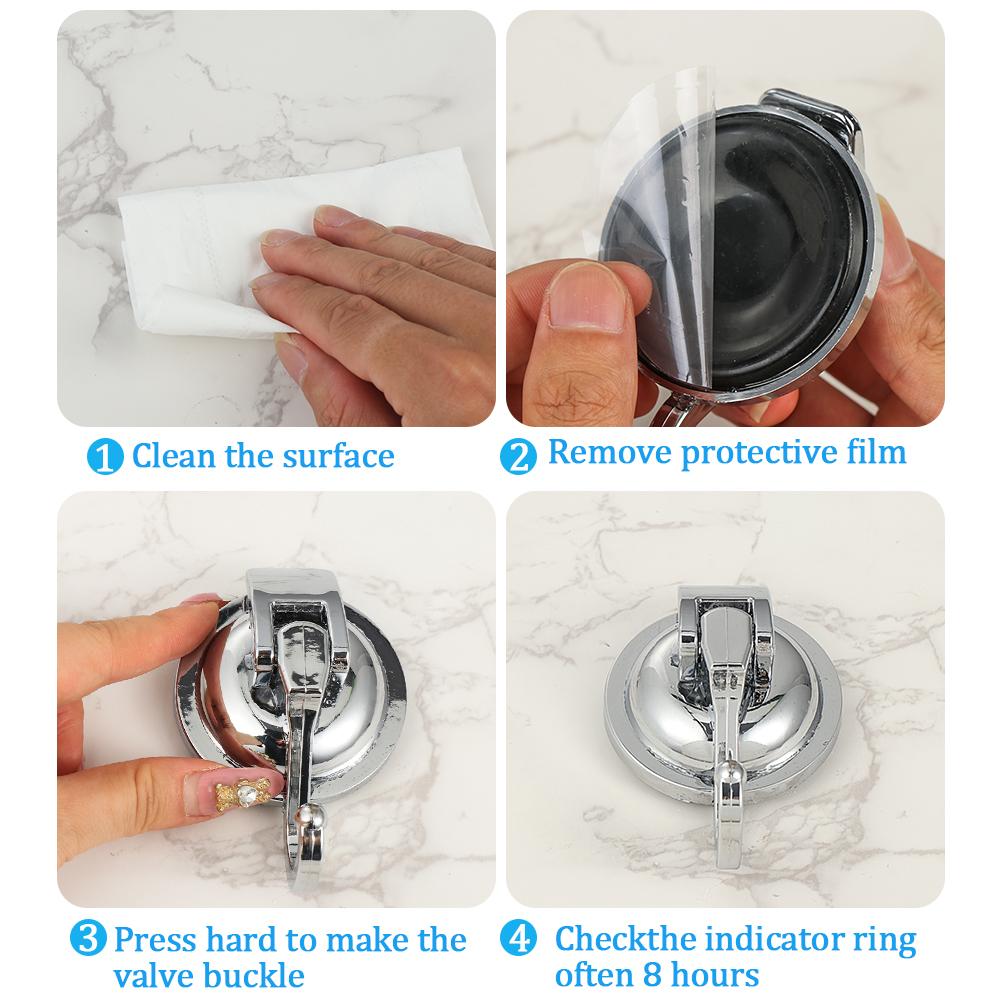 1 Clean the surface

2 Remove protective film

3 Press hard to make the valve buckle

4 Checkthe indicator ring often 8 hours