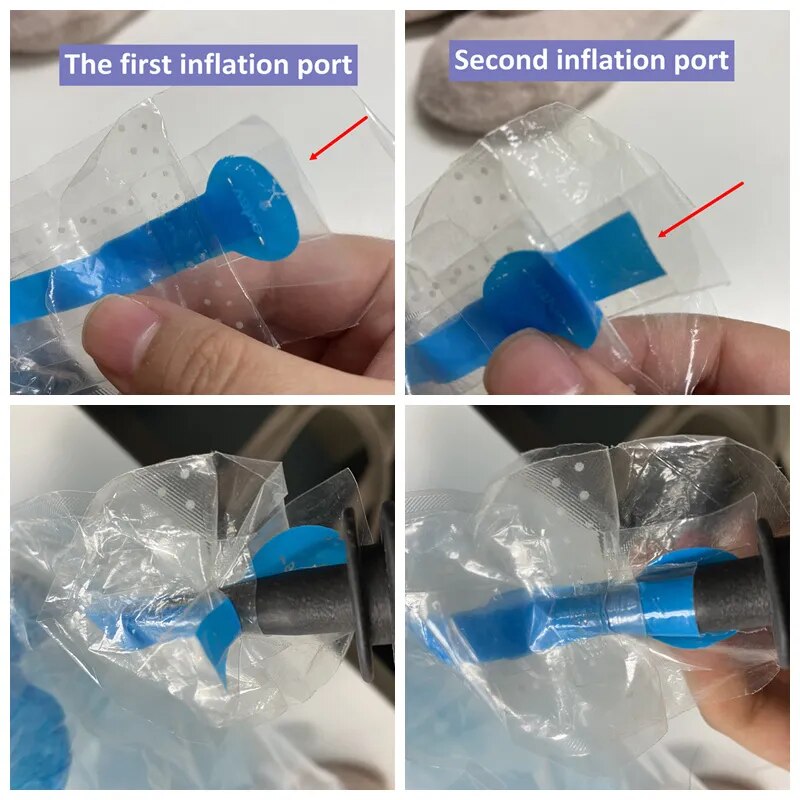 The first inflation port

Second inflation port