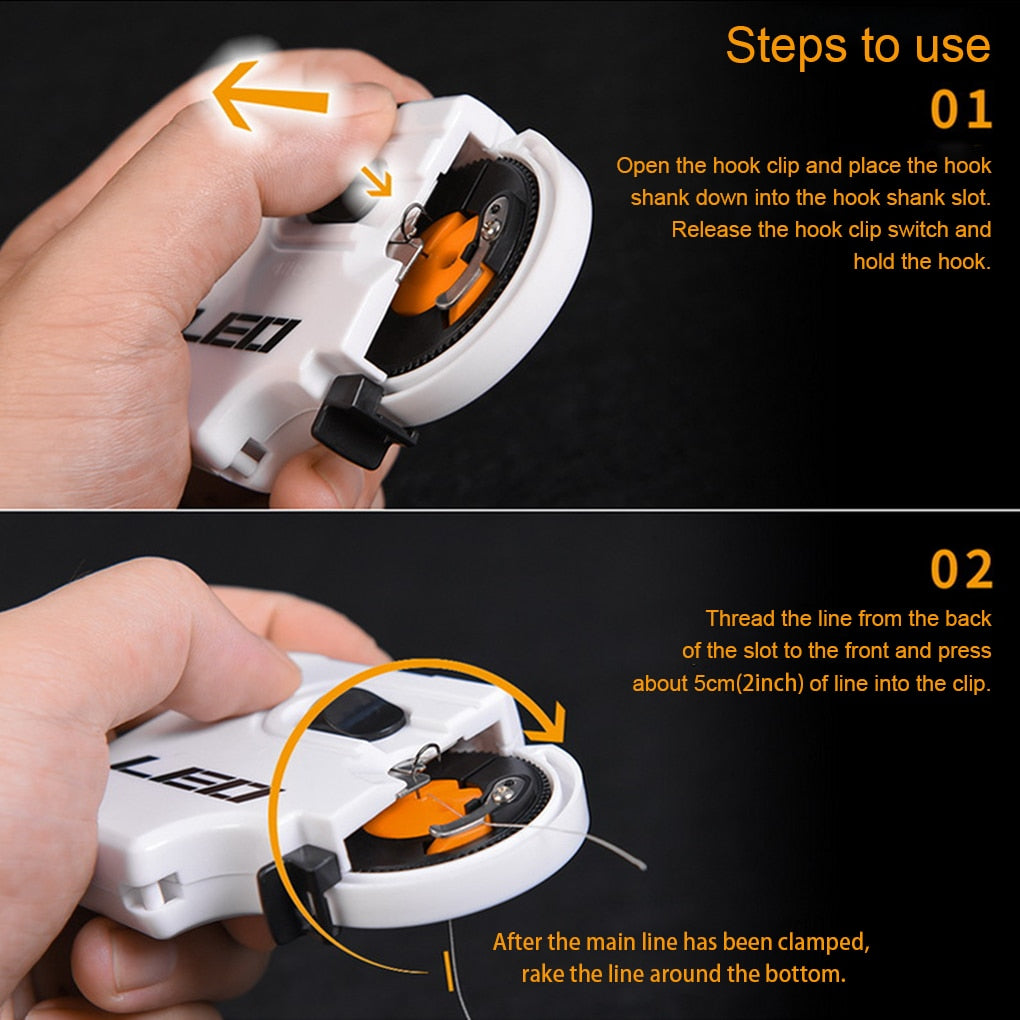 Steps to use

01

Open the hook clip and place the hook shank down into the hook shank slot. Release the hook clip switch and hold the hook.

LEO

02

Thread the line from the back of the slot to the front and press about 5cm(2inch) of line into the clip.

LEO

After the main line has been clamped, rake the line around the bottom.