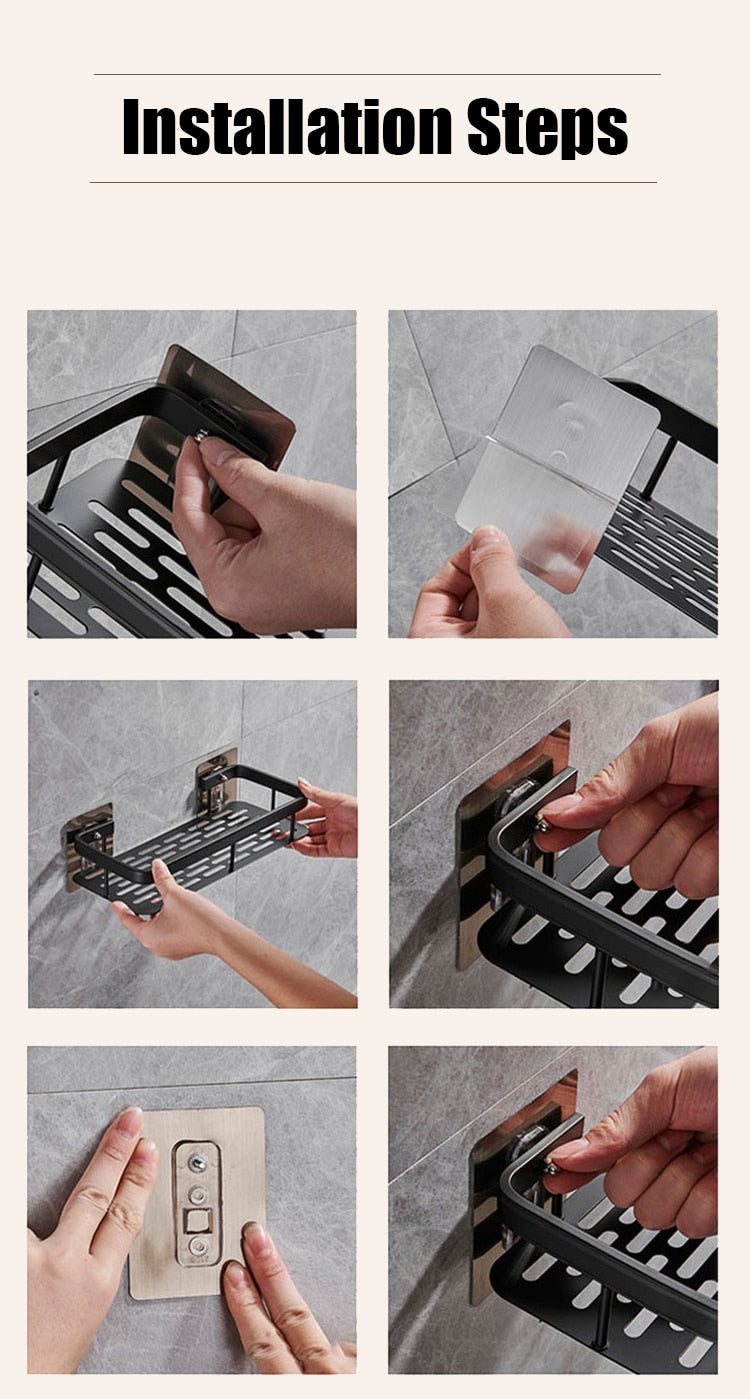 Installation Steps