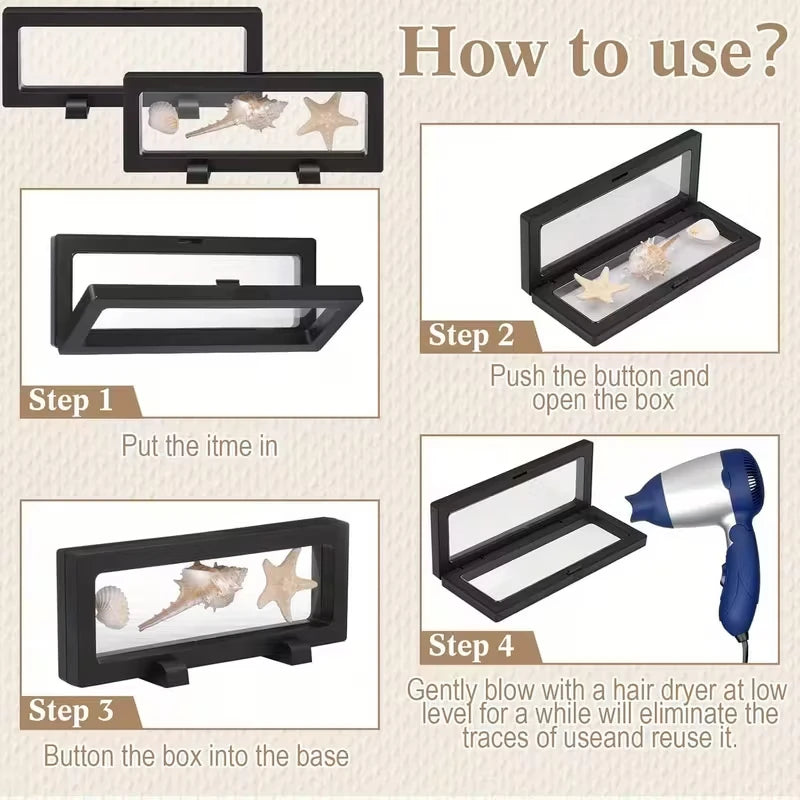 How to use?

Step 1

Put the itme in

Step 2

Push the button and open the box

Step 3

Button the box into the base

Step 4

Gently blow with a hair dryer at low level for a while will eliminate the traces of useand reuse it.