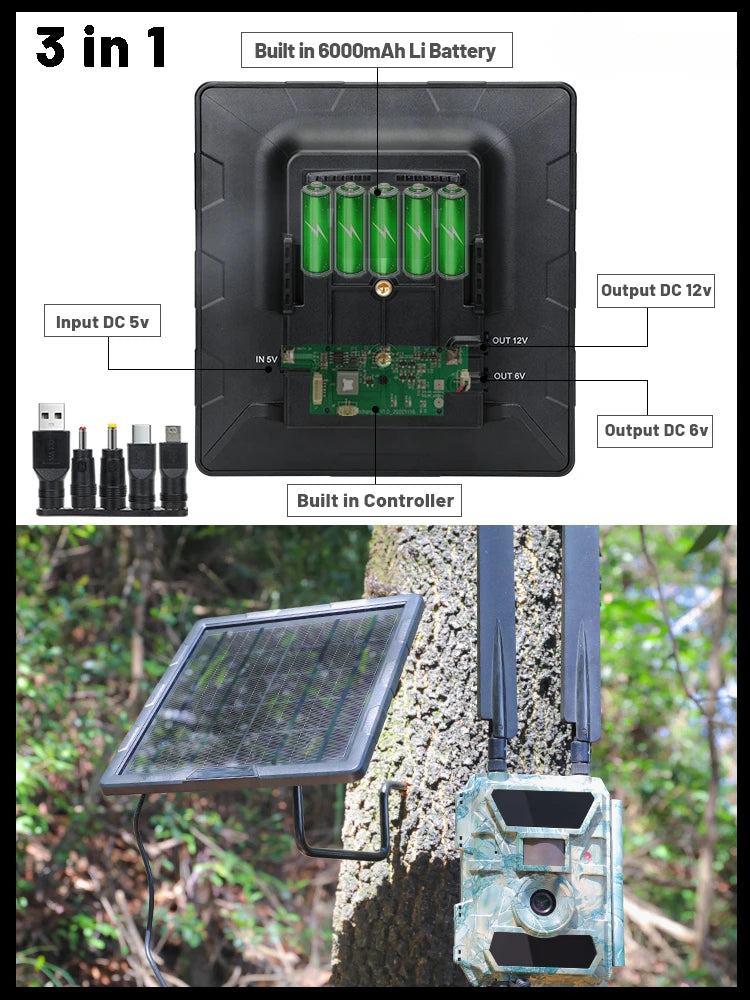 3 in 1

Built in 6000mAh Li Battery

Output DC 12v

Input DC 5v

OUT 12V

IN 5V

OUT 6V

Output DC 6v

Built in Controller