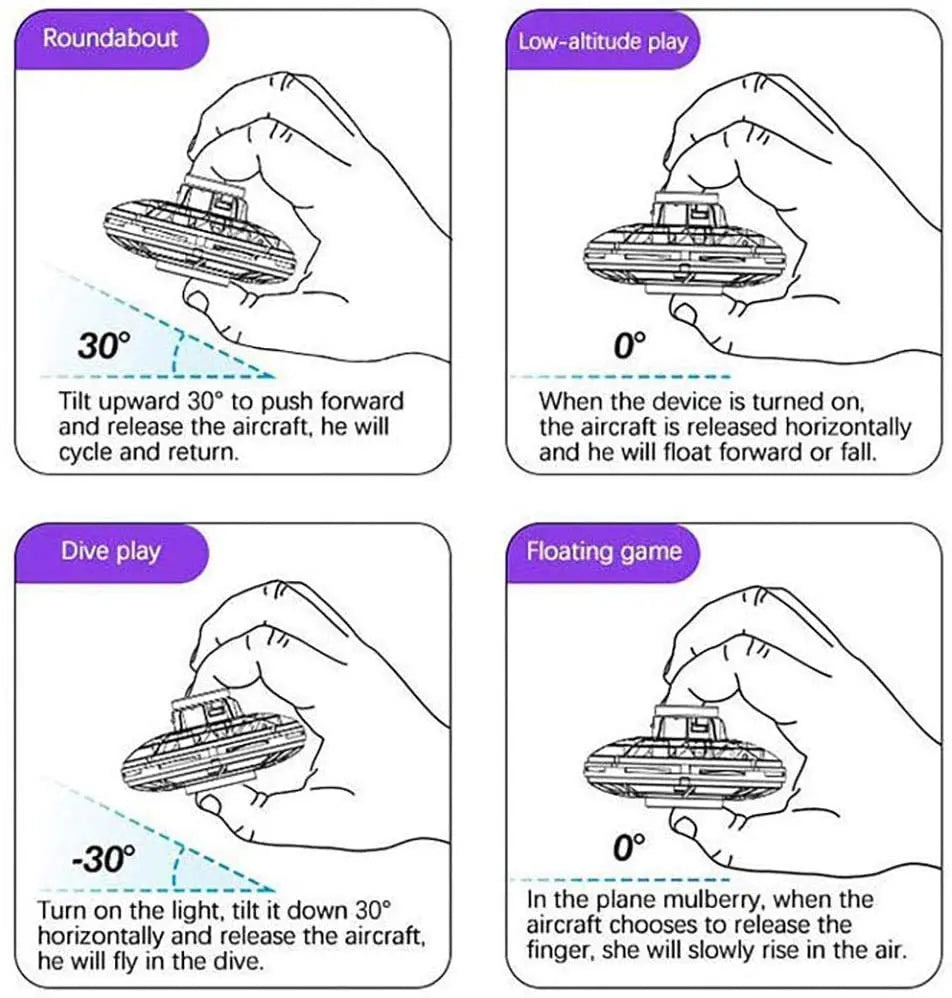 Roundabout

30°

Tilt upward 30° to push forward and release the aircraft, he will cycle and return.

Low-altitude play

0°

When the device is turned on, the aircraft is released horizontally and he will float forward or fall.

Dive play

-30°

Turn on the light, tilt it down 30° horizontally and release the aircraft, he will fly in the dive.

Floating game

0°

In the plane mulberry, when the aircraft chooses to release the finger, she will slowly rise in the air.