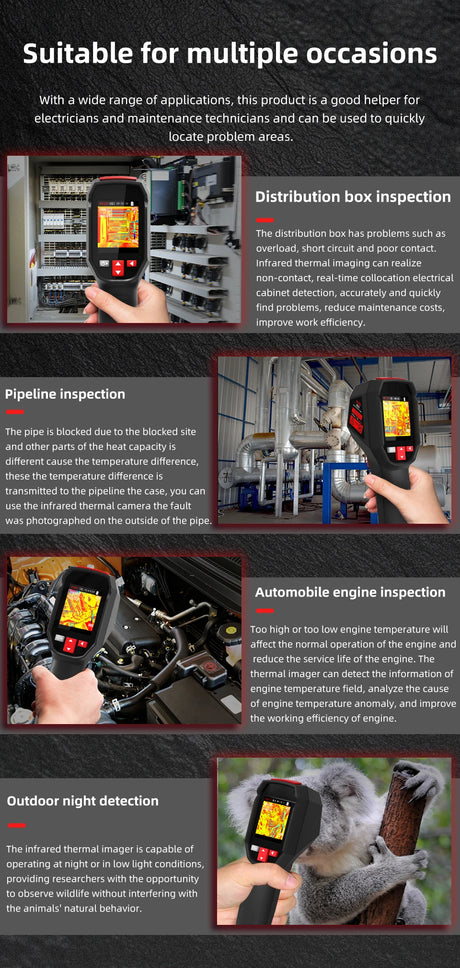 Suitable for multiple occasions

With a wide range of applications, this product is a good helper for electricians and maintenance technicians and can be used to quickly locate problem areas.

Distribution box inspection

The distribution box has problems such as overload, short circuit and poor contact. Infrared thermal imaging can realize non-contact, real-time collocation electrical cabinet detection, accurately and quickly find problems, reduce maintenance costs, improve work efficiency.

Pipeline inspection

The pipe is blocked due to the blocked site and other parts of the heat capacity is different cause the temperature difference, these the temperature difference is transmitted to the pipeline the case, you can use the infrared thermal camera the fault was photographed on the outside of the pipe.

Automobile engine inspection

Too high or too low engine temperature will affect the normal operation of the engine and reduce the service life of the engine. The thermal imager can detect the information of engine temperature field, analyze the cause of engine temperature anomaly, and improve the working efficiency of engine.

Outdoor night detection

The infrared thermal imager is capable of operating at night or in low light conditions, providing researchers with the opportunity to observe wildlife without interfering with the animals' natural behavior.