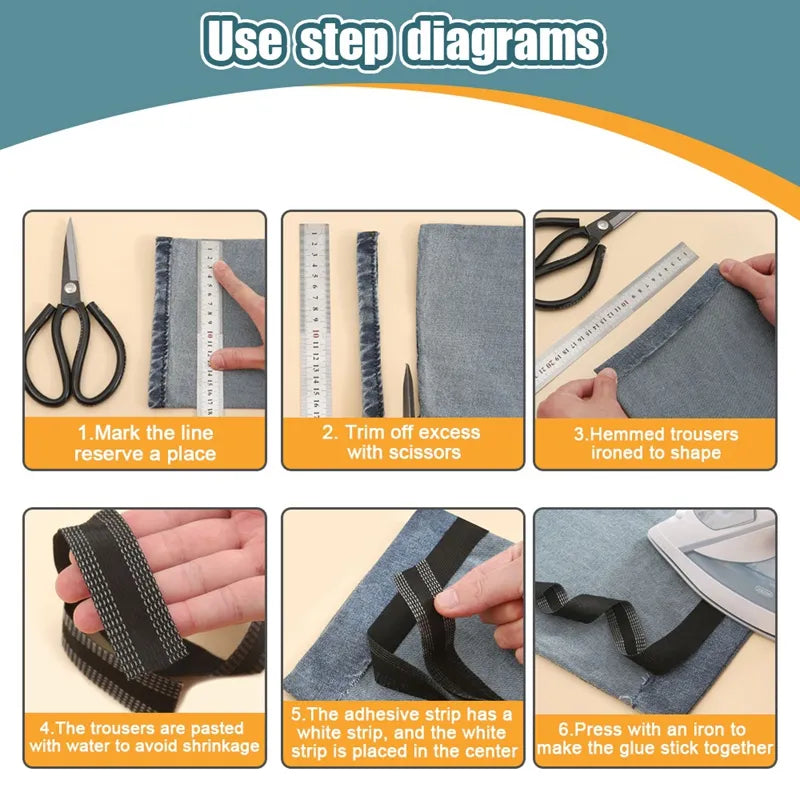 Use step diagrams

1.Mark the line reserve a place

2. Trim off excess with scissors

3.Hemmed trousers ironed to shape

4.The trousers are pasted with water to avoid shrinkage

5.The adhesive strip has a white strip, and the white strip is placed in the center

6.Press with an iron to make the glue stick together