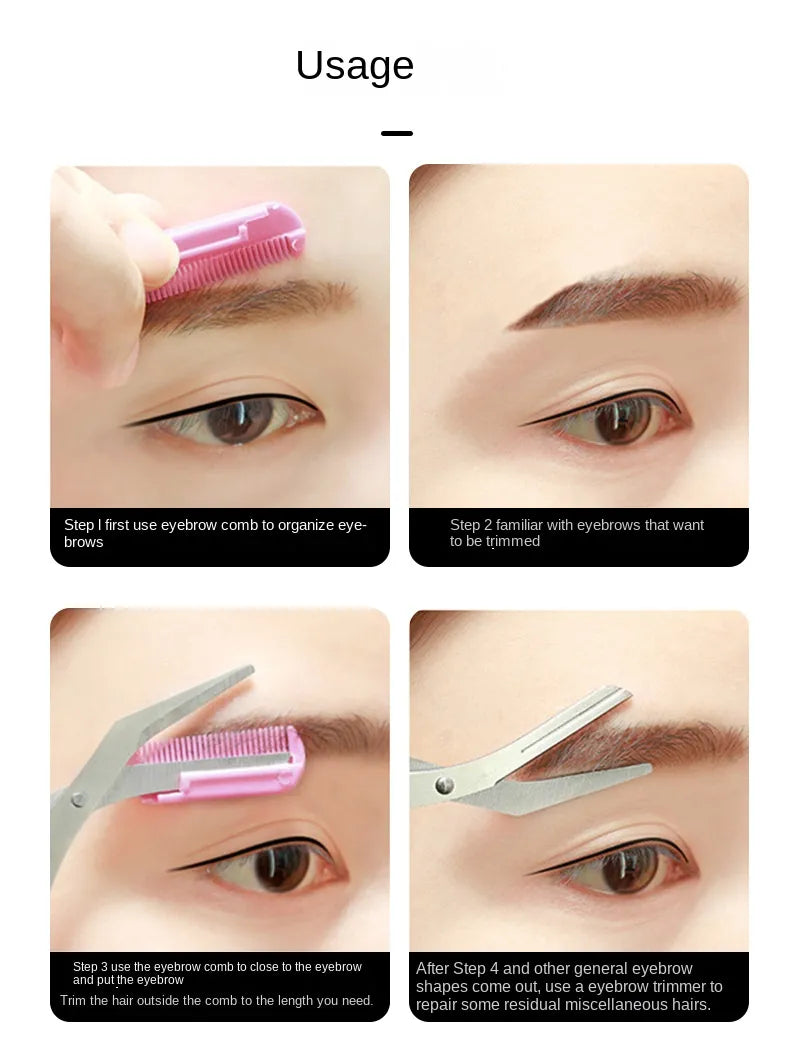 Usage

Step I first use eyebrow comb to organize eyebrows

Step 2 familiar with eyebrows that want to be trimmed

Step 3 use the eyebrow comb to close to the eyebrow and put the eyebrow
Trim the hair outside the comb to the length you need.

After Step 4 and other general eyebrow shapes come out, use a eyebrow trimmer to repair some residual miscellaneous hairs.